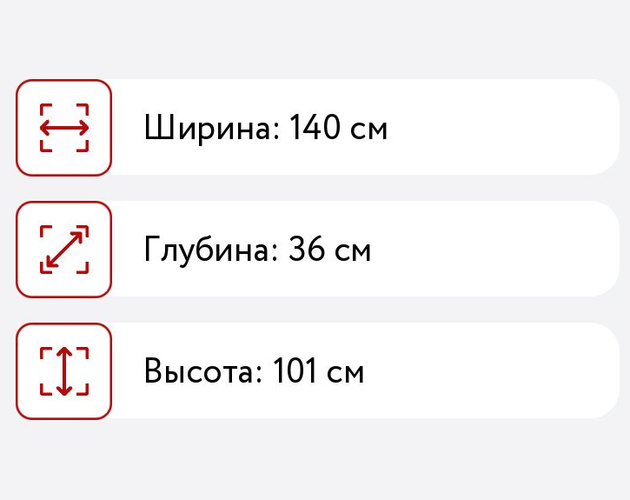 Ширина: 140 см

Глубина: 36 см

Высота: 101 см