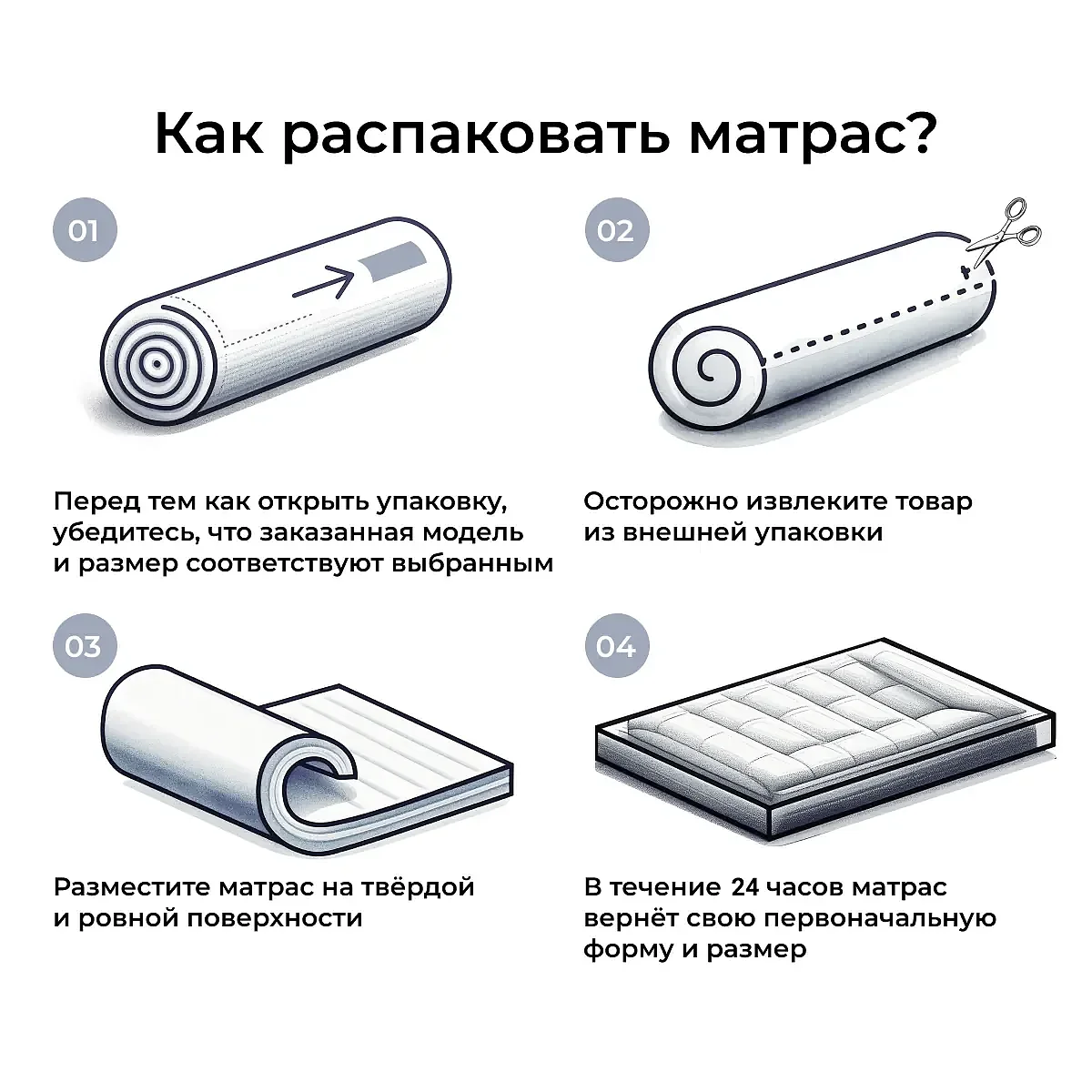 Как распаковать матрас?

01

Перед тем как открыть упаковку, убедитесь, что заказанная модель и размер соответствуют выбранным

02

Осторожно извлеките товар из внешней упаковки

03

Разместите матрас на твёрдой и ровной поверхности

04

В течение 24 часов матрас вернёт свою первоначальную форму и размер