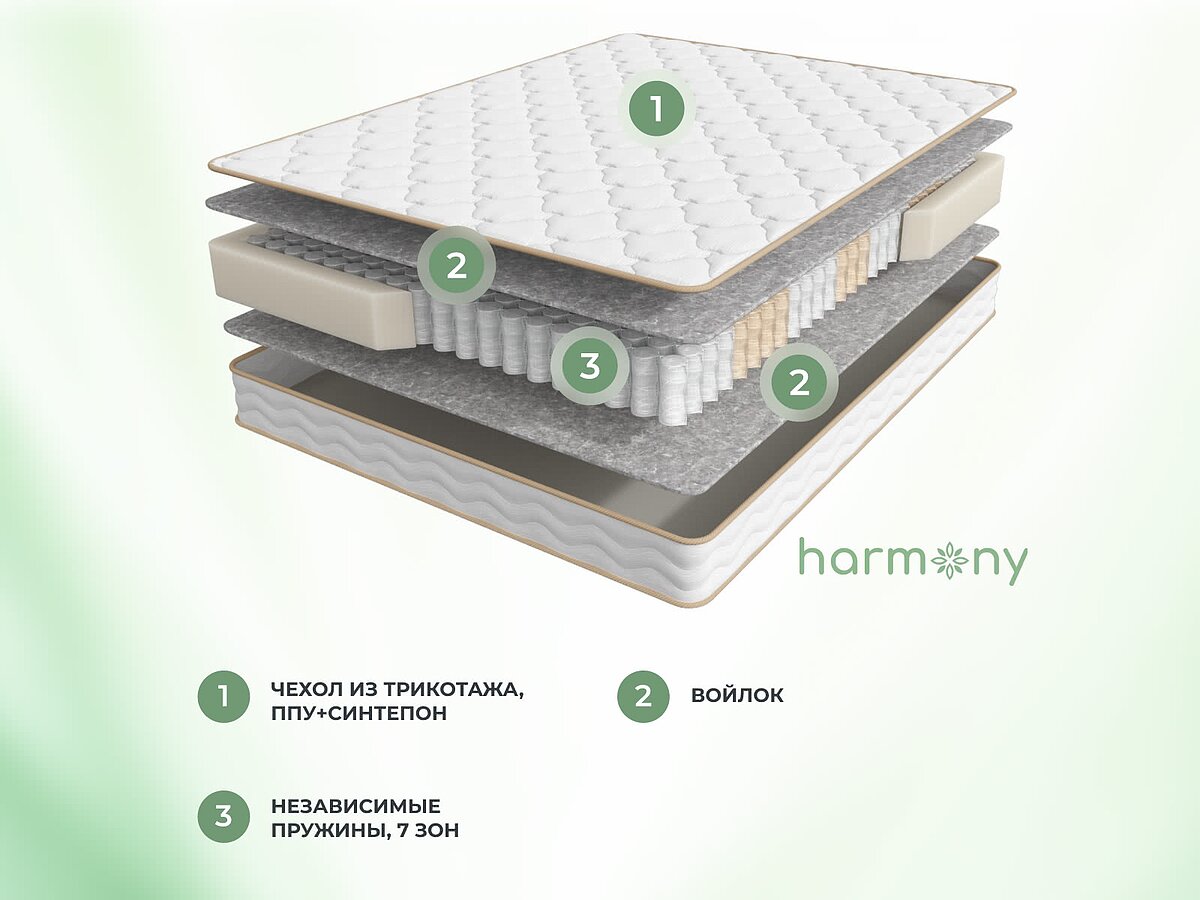 1

2

3

2

harmony

1 ЧЕХОЛ ИЗ ТРИКОТАЖА, ППУ+СИНТЕПОН

2 ВОЙЛОК

3 НЕЗАВИСИМЫЕ ПРУЖИНЫ, 7 ЗОН