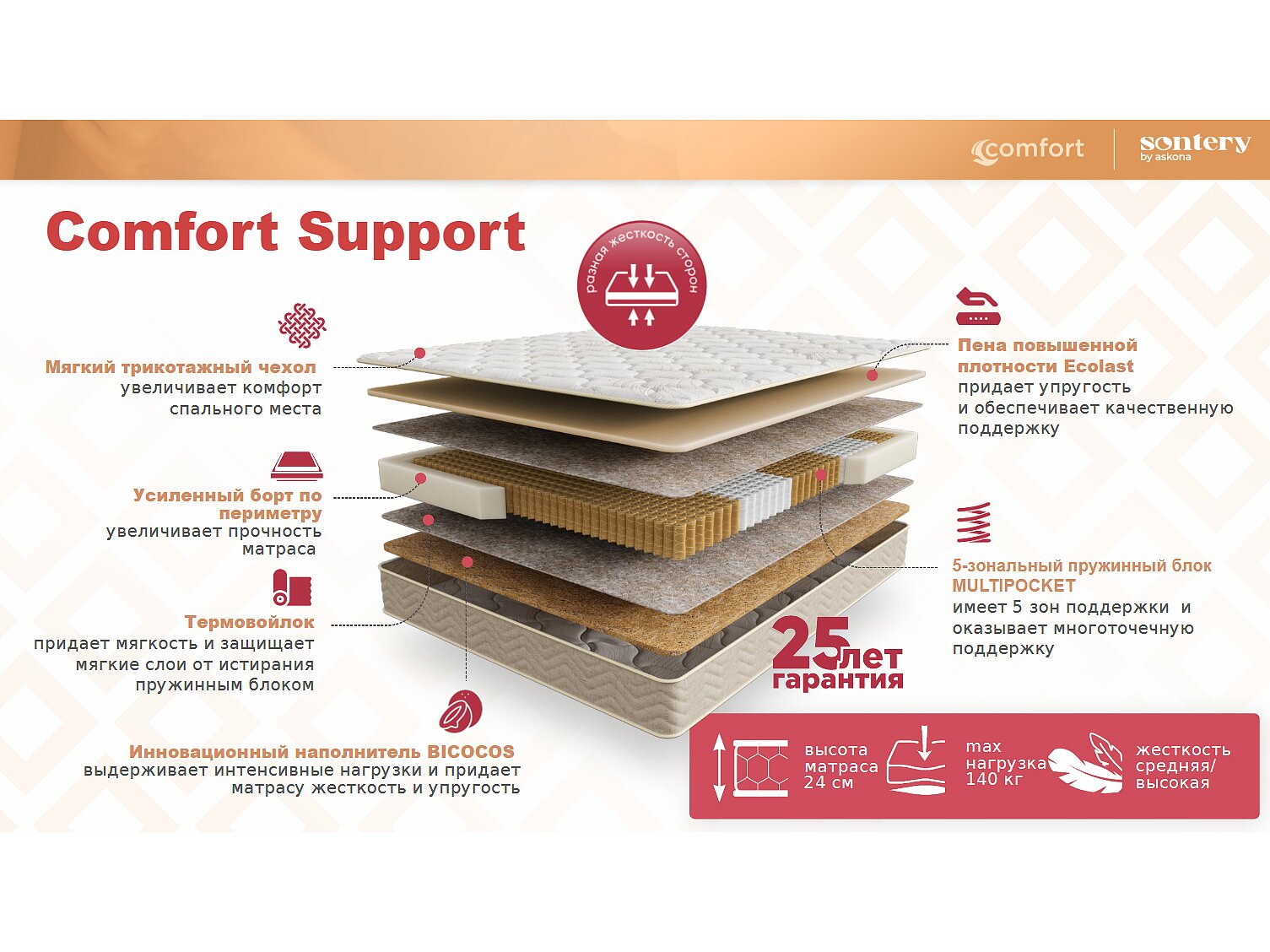 comfort

sontery
by askona

Comfort Support

разная жесткость сторон

Мягкий трикотажный чехол
увеличивает комфорт спального места

Усиленный борт по периметру
увеличивает прочность матраса

Термовойлок
придает мягкость и защищает мягкие слои от истирания пружинным блоком

Инновационный наполнитель BICOCOS
выдерживает интенсивные нагрузки и придает матрасу жесткость и упругость

Пена повышенной плотности Ecolast
придает упругость и обеспечивает качественную поддержку

5-зональный пружинный блок MULTIPOCKET
имеет 5 зон поддержки и оказывает многоточечную поддержку

25 лет гарантия

высота матраса 24 см

max нагрузка 140 кг

жесткость средняя/ высокая