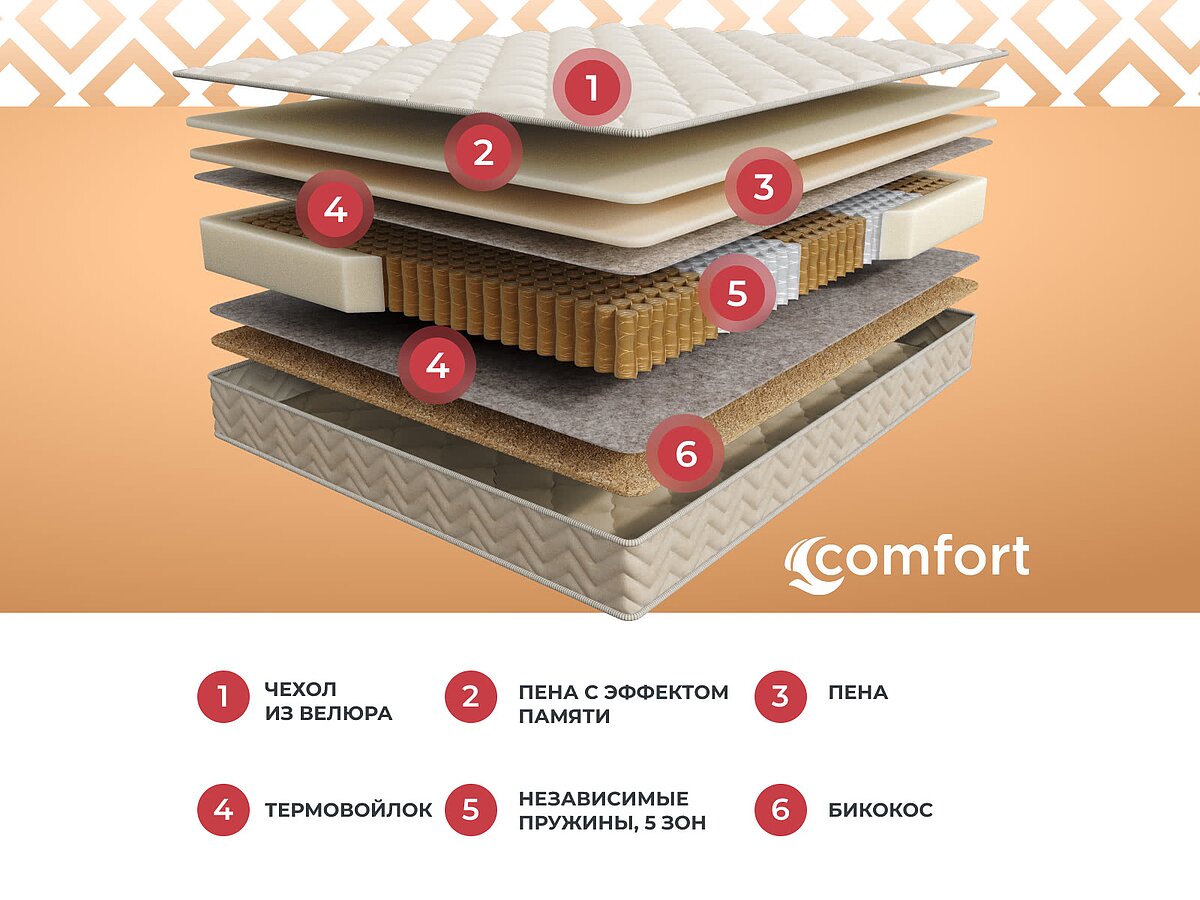 1
2
3
4
5
4
6
comfort

1 ЧЕХОЛ ИЗ ВЕЛЮРА

2 ПЕНА С ЭФФЕКТОМ ПАМЯТИ

3 ПЕНА

4 ТЕРМОВОЙЛОК

5 НЕЗАВИСИМЫЕ ПРУЖИНЫ, 5 ЗОН

6 БИКОКОС