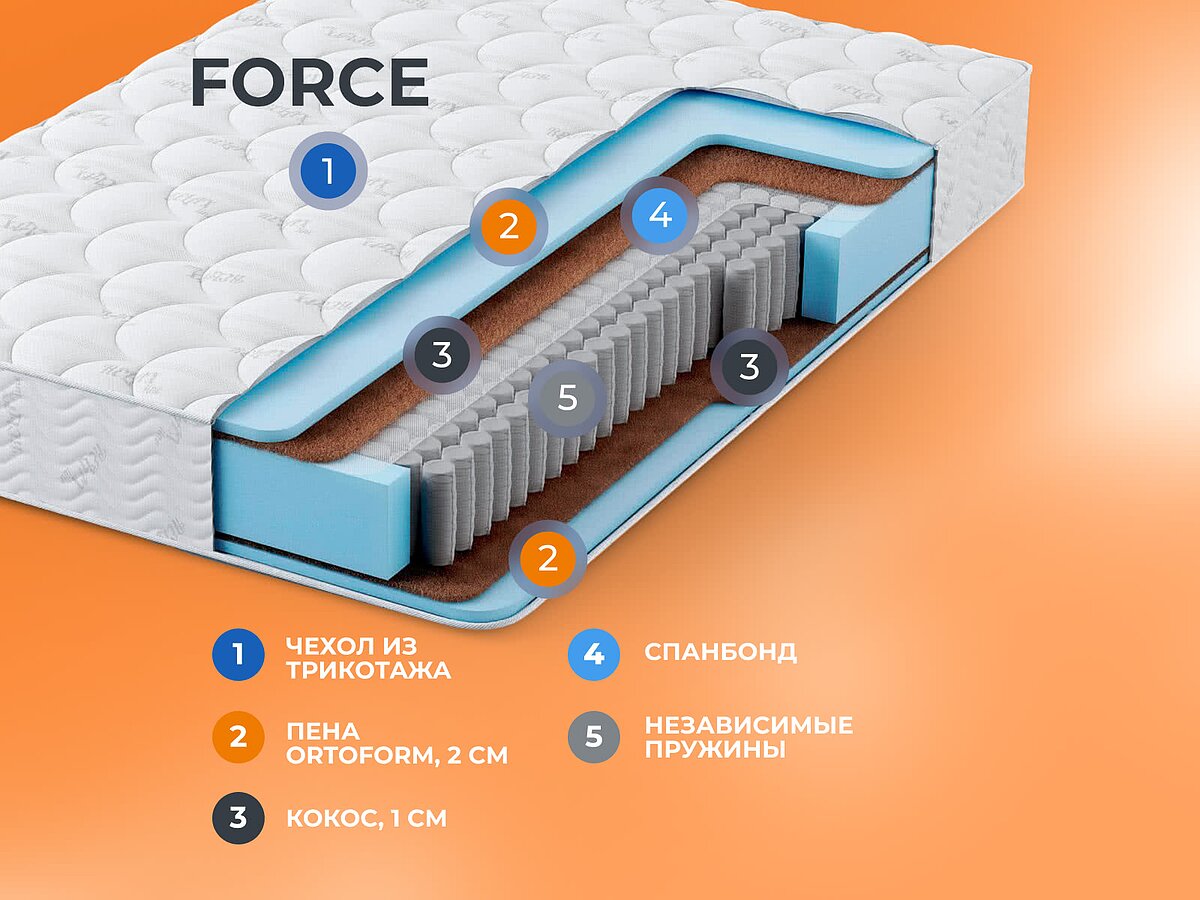 FORCE

1

2

4

3

5

3

2

1 ЧЕХОЛ ИЗ ТРИКОТАЖА

2 ПЕНА ORTOFORM, 2 СМ

3 КОКОС, 1 СМ

4 СПАНБОНД

5 НЕЗАВИСИМЫЕ ПРУЖИНЫ