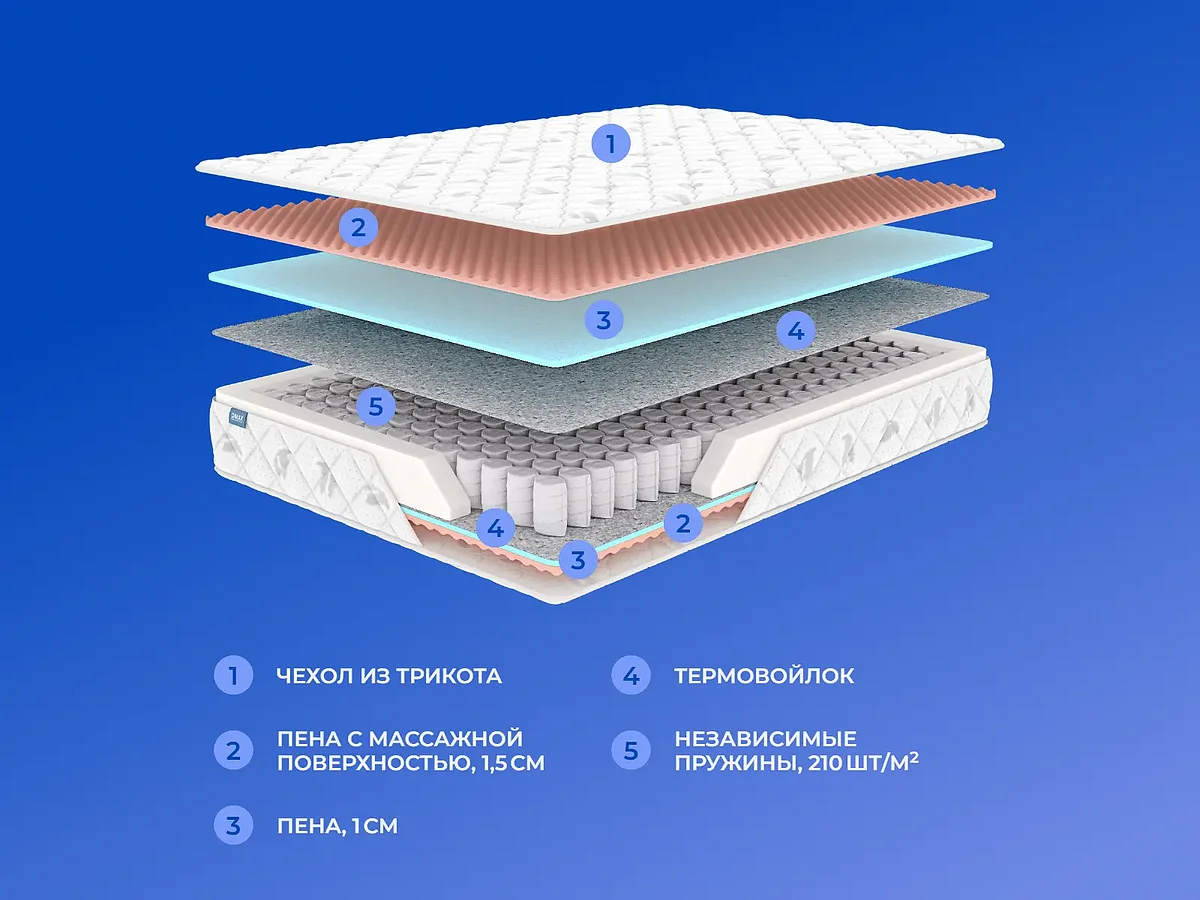 1

2

3

4

5

4

2

3

1 ЧЕХОЛ ИЗ ТРИКОТА

2 ПЕНА С МАССАЖНОЙ ПОВЕРХНОСТЬЮ, 1,5 СМ

3 ПЕНА, 1 СМ

4 ТЕРМОВОЙЛОК

5 НЕЗАВИСИМЫЕ ПРУЖИНЫ, 210 ШТ/М$^2$