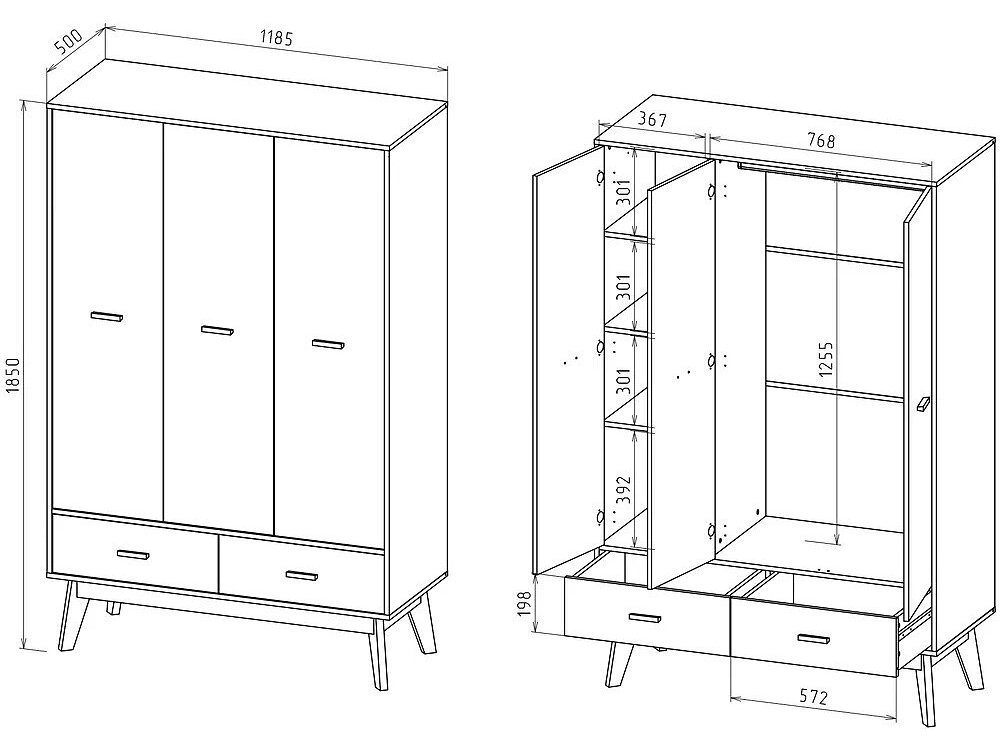 500
1185
1850
367
768
301
301
301
392
1255
198
572