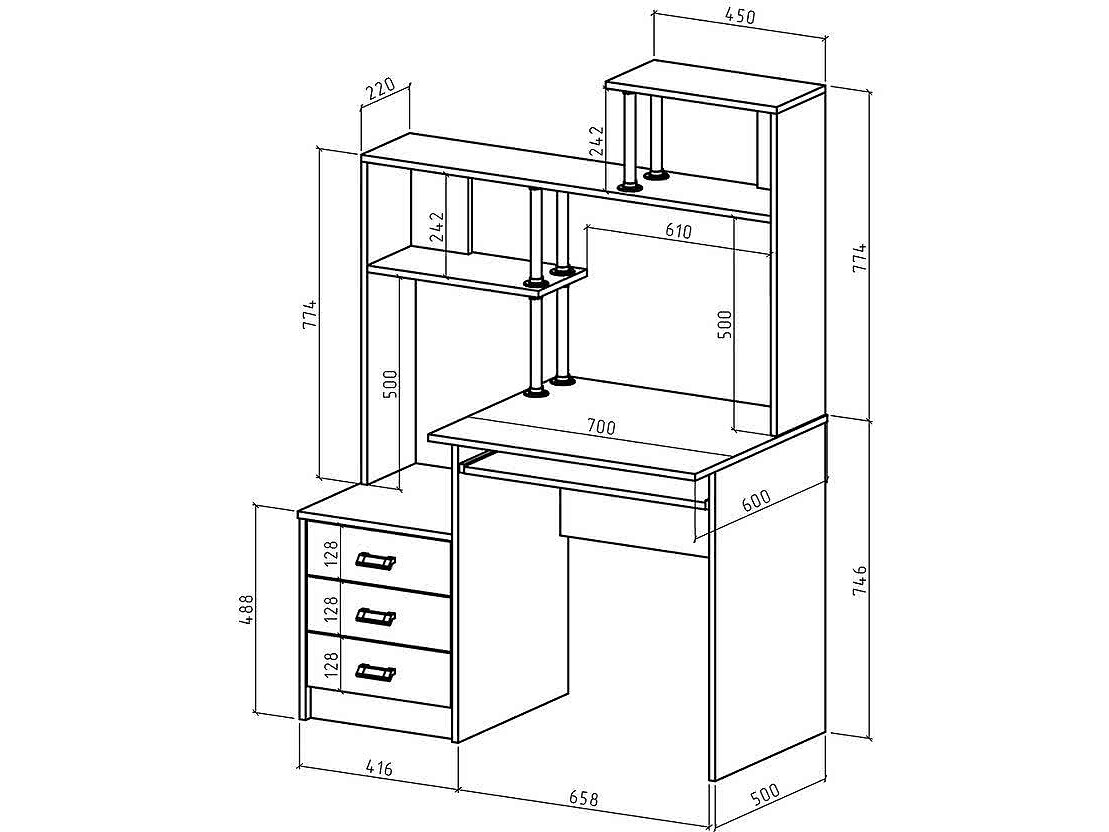 450
220
242
242
610
774
774
500
500
700
600
128
128
128
488
746
416
658
500