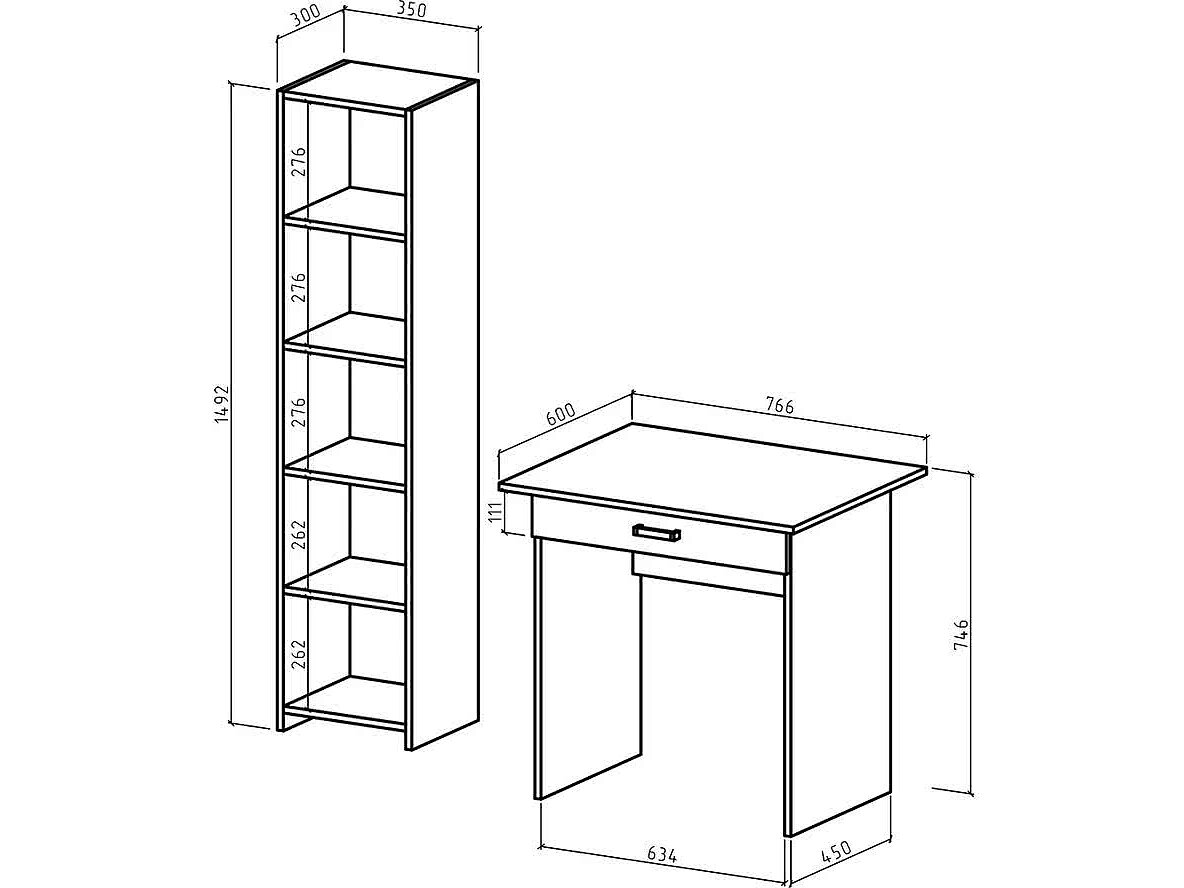 300
350
1492
276
276
276
262
262
600
766
111
746
634
450