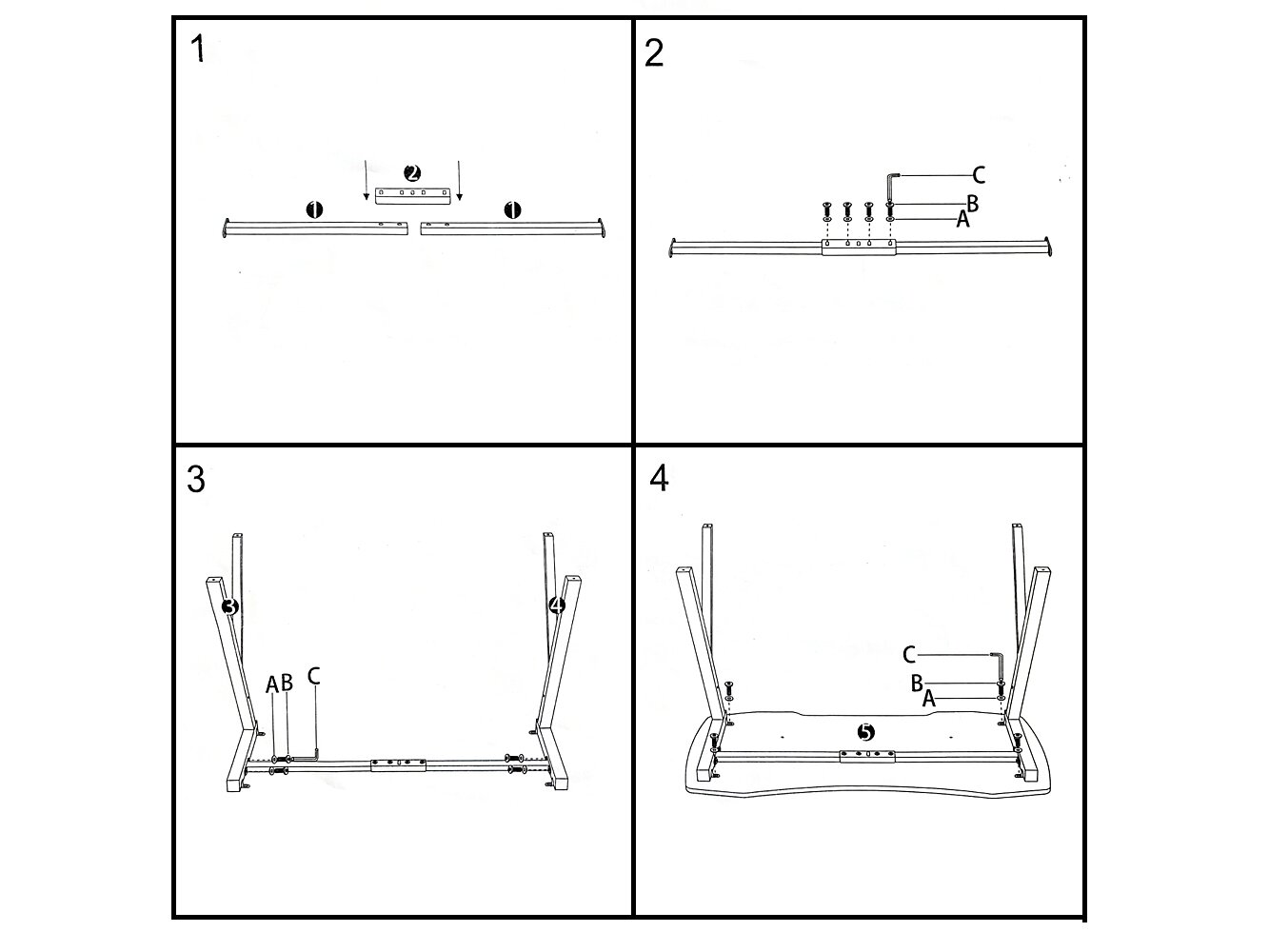 1

2

1

1

2

C

B

A

3

3

4

A B

C

4

C

B

A

5