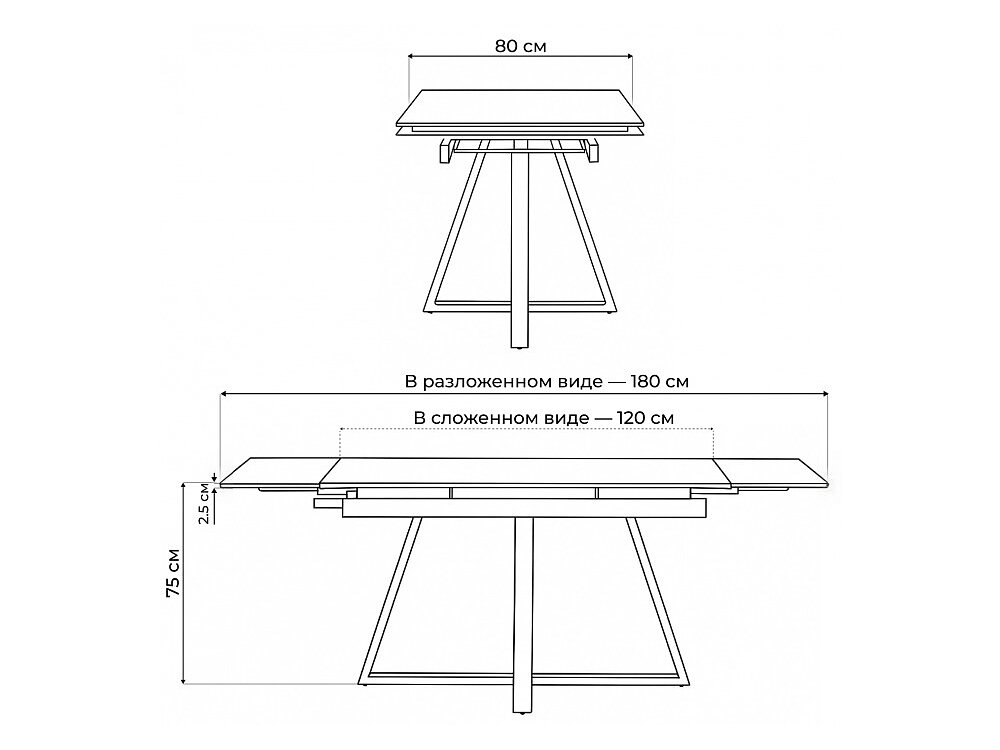 80 см

В разложенном виде — 180 см

В сложенном виде — 120 см

2.5 см

75 см