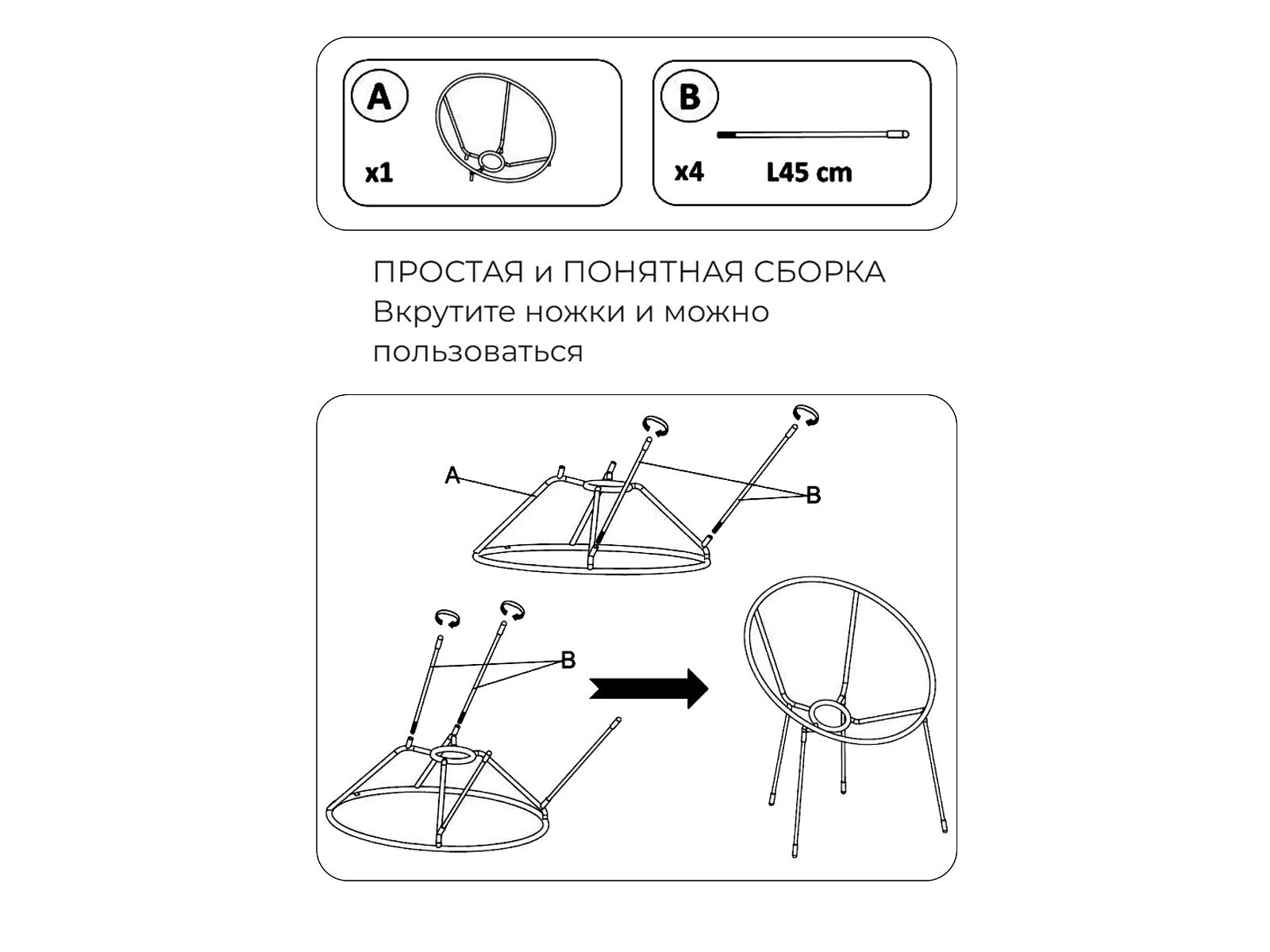 A
x1

B
x4 L45 cm

ПРОСТАЯ и ПОНЯТНАЯ СБОРКА
Вкрутите ножки и можно пользоваться

A
B

B