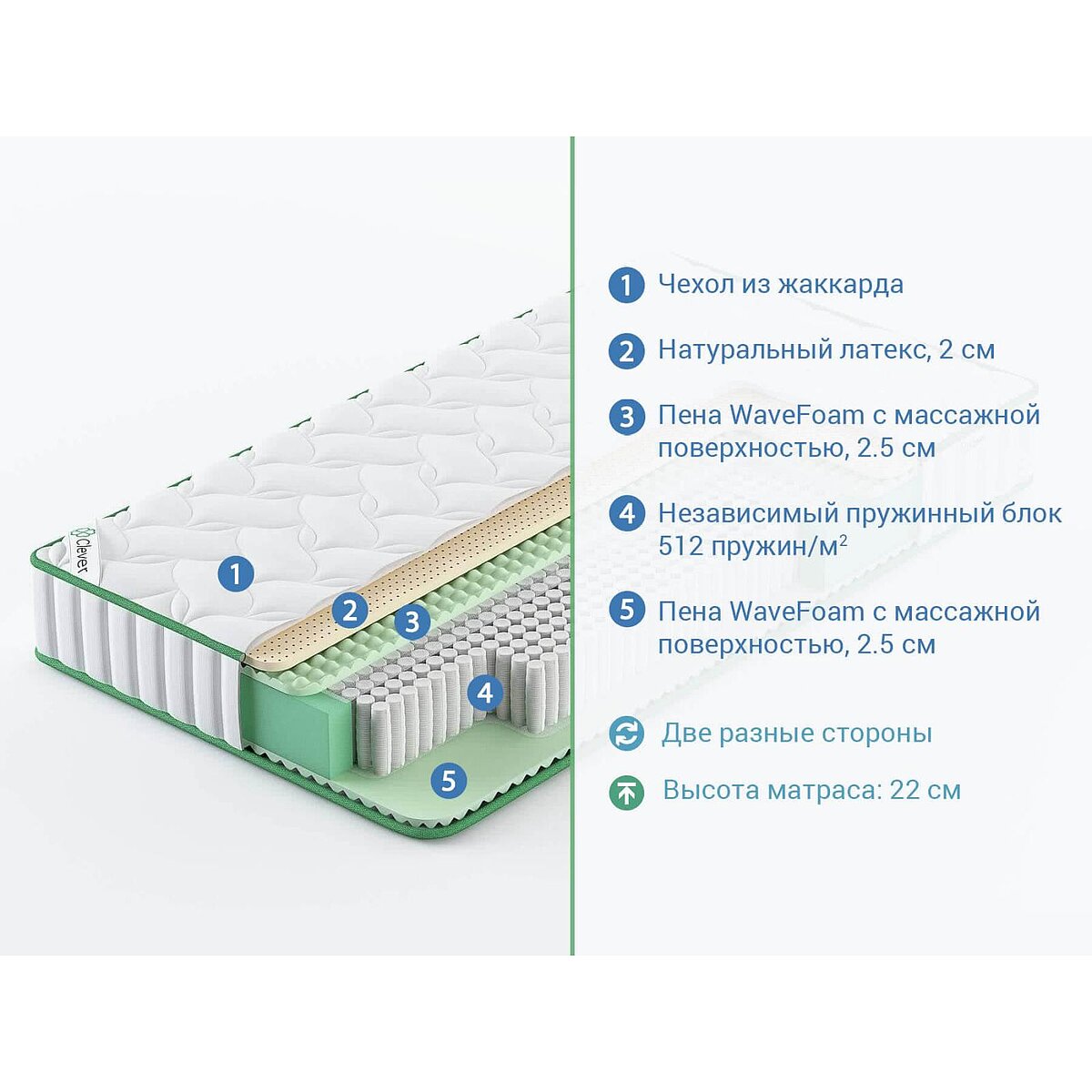 Clever

1

2

3

4

5

1 Чехол из жаккарда

2 Натуральный латекс, 2 см

3 Пена WaveFoam с массажной поверхностью, 2.5 см

4 Независимый пружинный блок 512 пружин/м$^2$

5 Пена WaveFoam с массажной поверхностью, 2.5 см

Две разные стороны

Высота матраса: 22 см