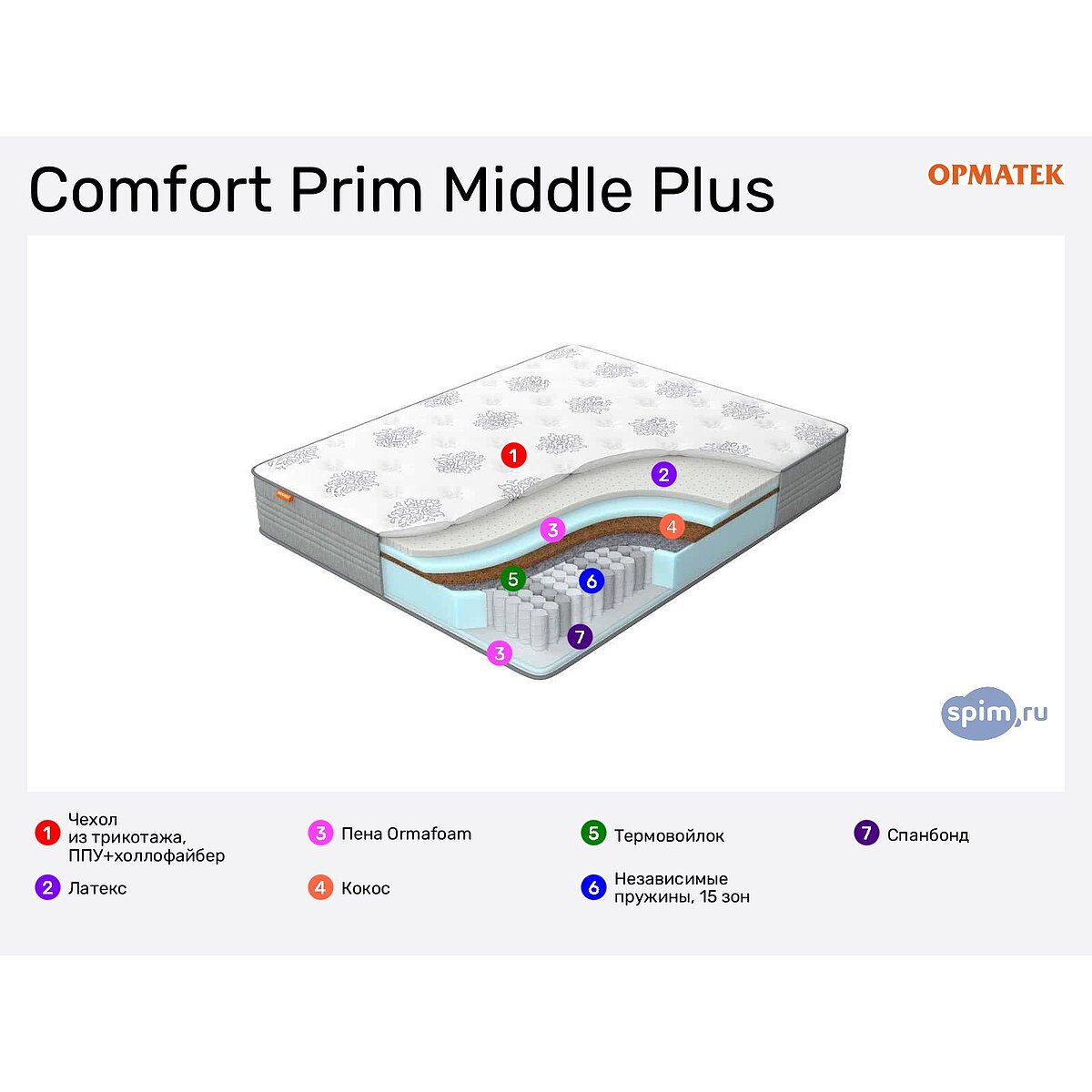 Comfort Prim Middle Plus

ОРМАТЕК

1
2
3
4
5
6
7
3

spim.ru

1 Чехол из трикотажа, ППУ+холлофайбер

2 Латекс

3 Пена Ormafoam

4 Кокос

5 Термовойлок

6 Независимые пружины, 15 зон

7 Спанбонд