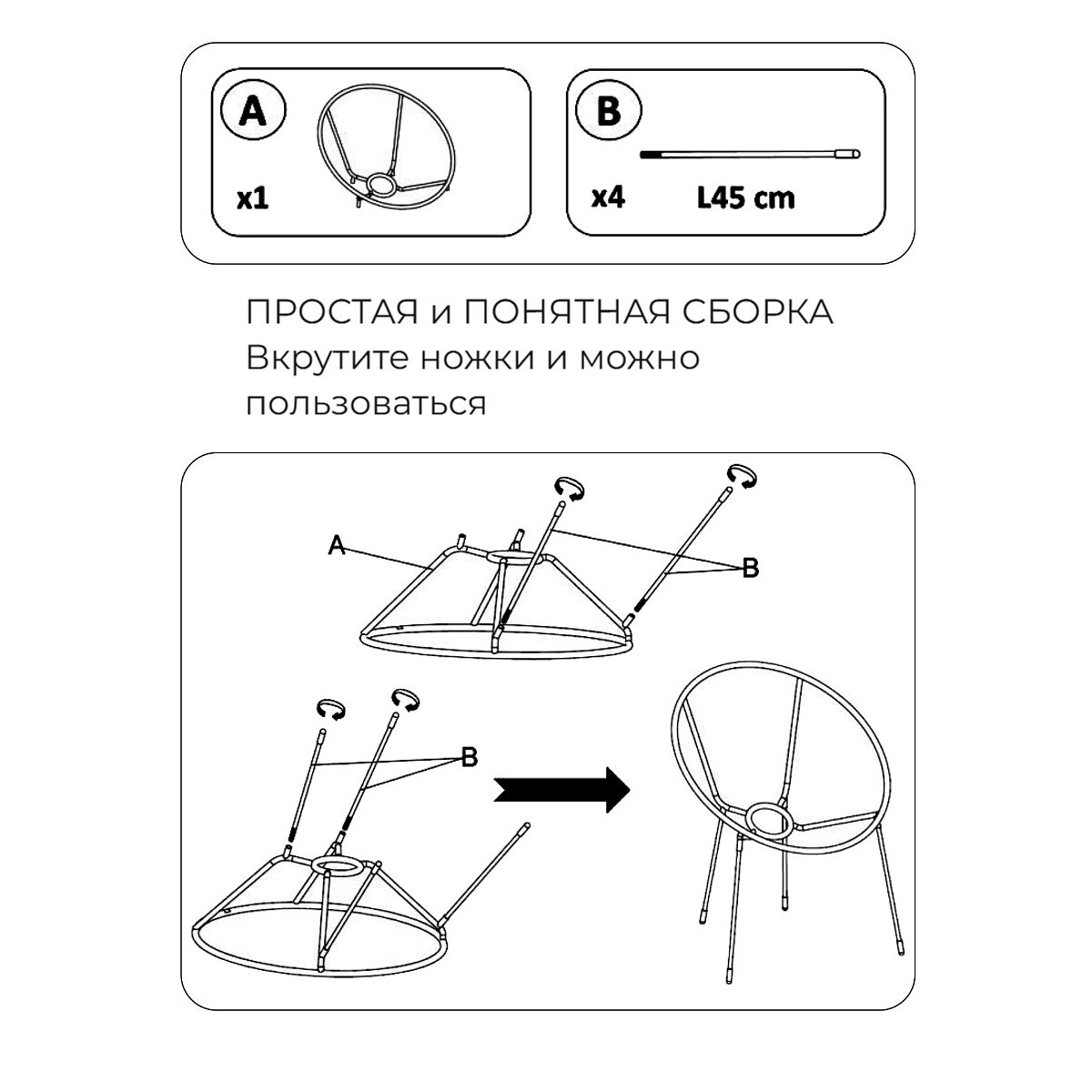 A
x1

B
x4
L45 cm

ПРОСТАЯ и ПОНЯТНАЯ СБОРКА
Вкрутите ножки и можно пользоваться

A
B

B