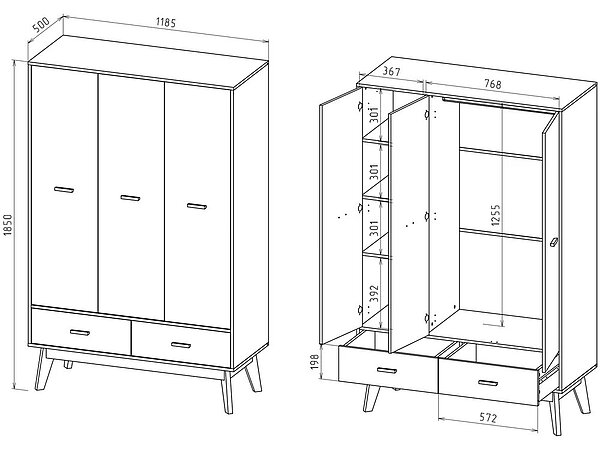 500
1185
1850
367
768
301
301
301
392
1255
198
572