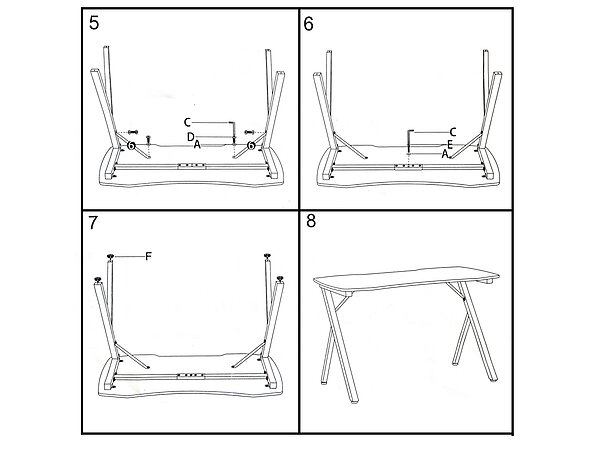 5

C
D
A
6
6

6

C
E
A

7

F

8