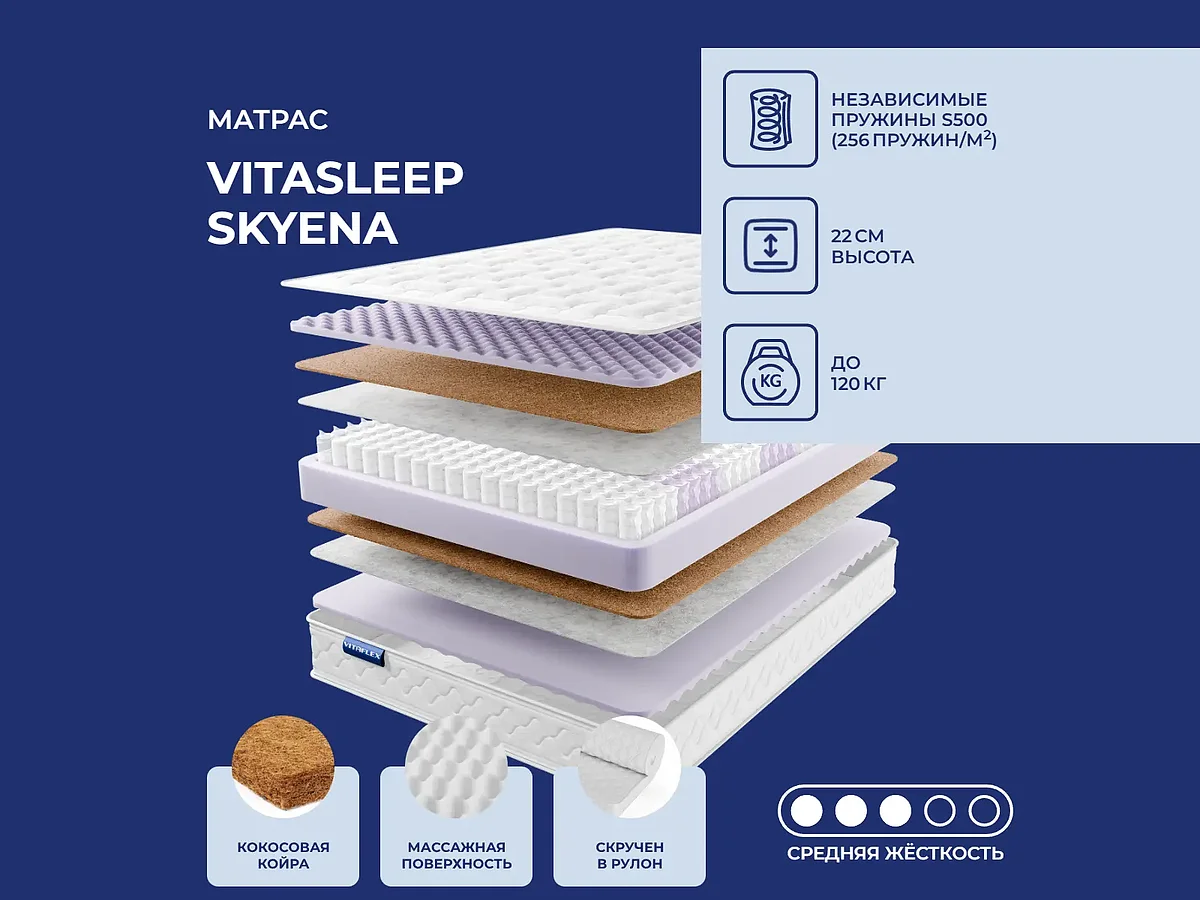 МАТРАС

VITASLEEP SKYENA

НЕЗАВИСИМЫЕ ПРУЖИНЫ S500 (256 ПРУЖИН/М$^2$)

22 СМ ВЫСОТА

KG

ДО 120 КГ

VITAFLEX

КОКОСОВАЯ КОЙРА

МАССАЖНАЯ ПОВЕРХНОСТЬ

СКРУЧЕН В РУЛОН

СРЕДНЯЯ ЖЁСТКОСТЬ