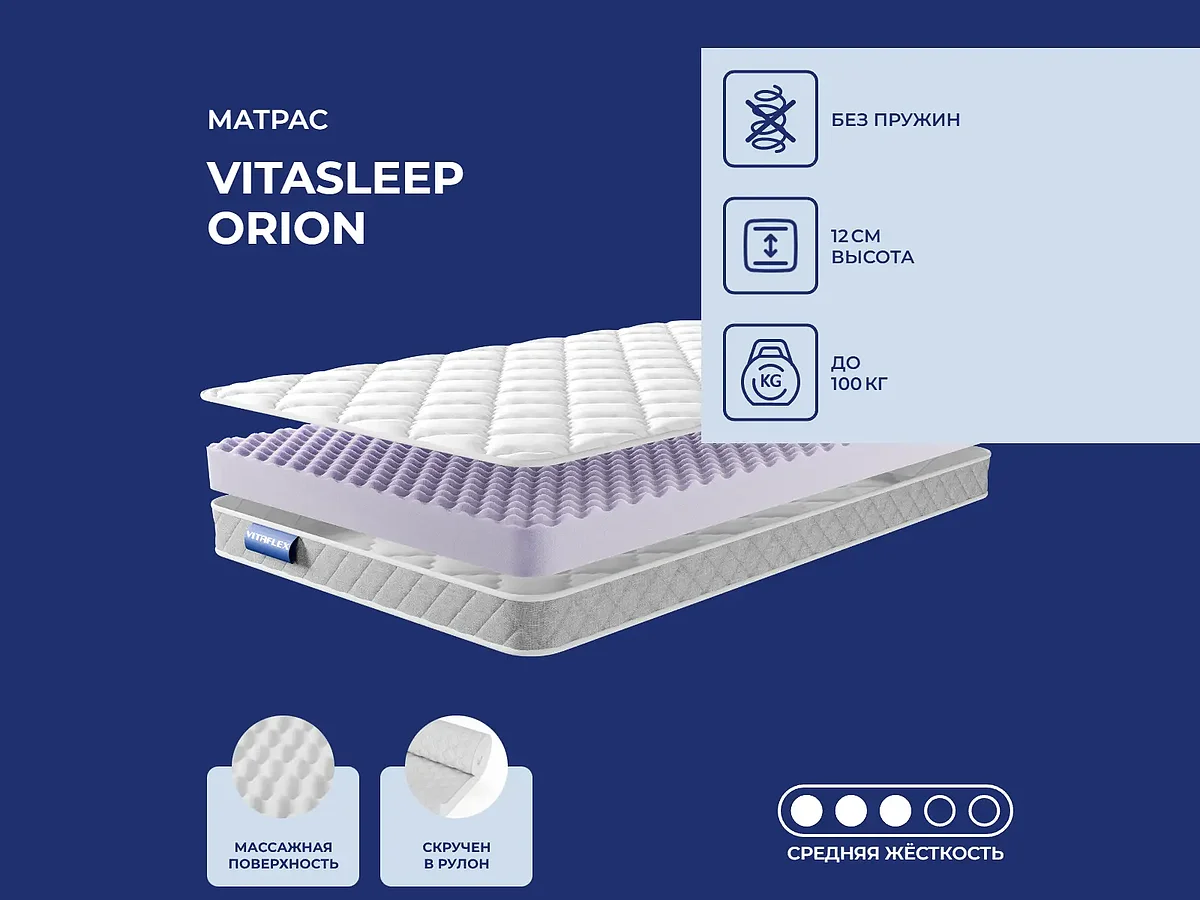 МАТРАС

VITASLEEP ORION

БЕЗ ПРУЖИН

12 СМ ВЫСОТА

KG

ДО 100 КГ

VITAFLEX

МАССАЖНАЯ ПОВЕРХНОСТЬ

СКРУЧЕН В РУЛОН

СРЕДНЯЯ ЖЁСТКОСТЬ