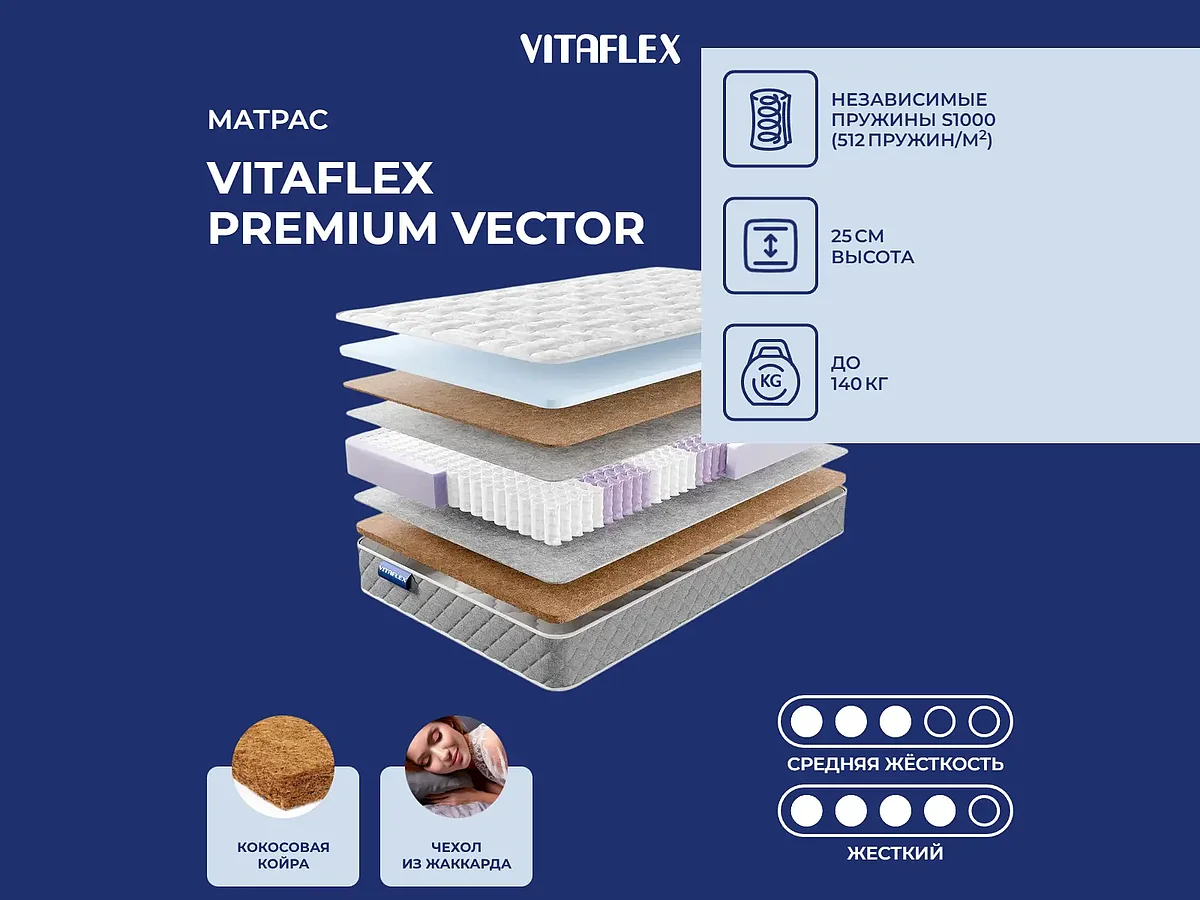 VITAFLEX

МАТРАС

VITAFLEX
PREMIUM VECTOR

НЕЗАВИСИМЫЕ ПРУЖИНЫ S1000 (512 ПРУЖИН/М$^2$)

25 СМ ВЫСОТА

KG

ДО 140 КГ

VITAFLEX

КОКОСОВАЯ КОЙРА

ЧЕХОЛ ИЗ ЖАККАРДА

СРЕДНЯЯ ЖЁСТКОСТЬ

ЖЕСТКИЙ