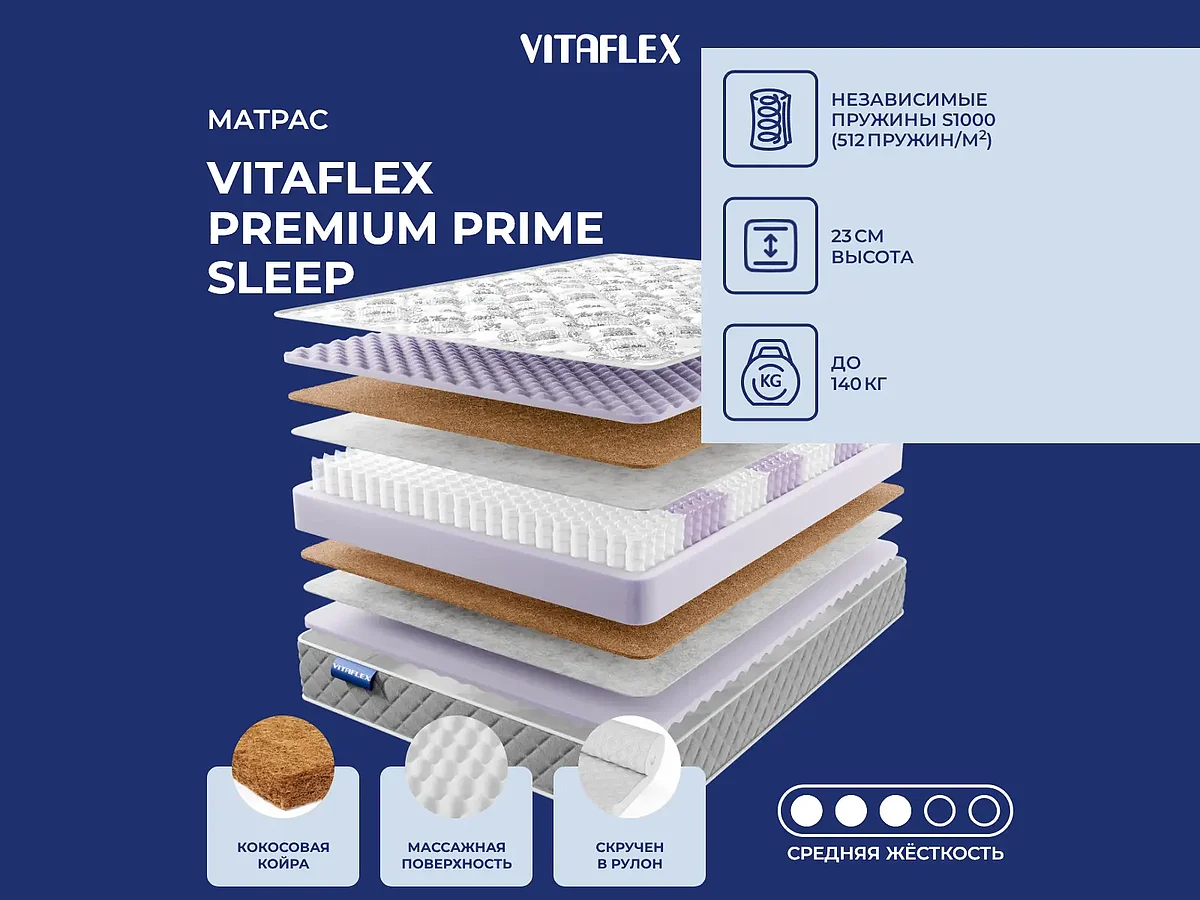 VITAFLEX

МАТРАС

VITAFLEX PREMIUM PRIME SLEEP

НЕЗАВИСИМЫЕ ПРУЖИНЫ S1000 (512 ПРУЖИН/М$^2$)

23 СМ ВЫСОТА

KG

ДО 140 КГ

VITAFLEX

КОКОСОВАЯ КОЙРА

МАССАЖНАЯ ПОВЕРХНОСТЬ

СКРУЧЕН В РУЛОН

СРЕДНЯЯ ЖЁСТКОСТЬ