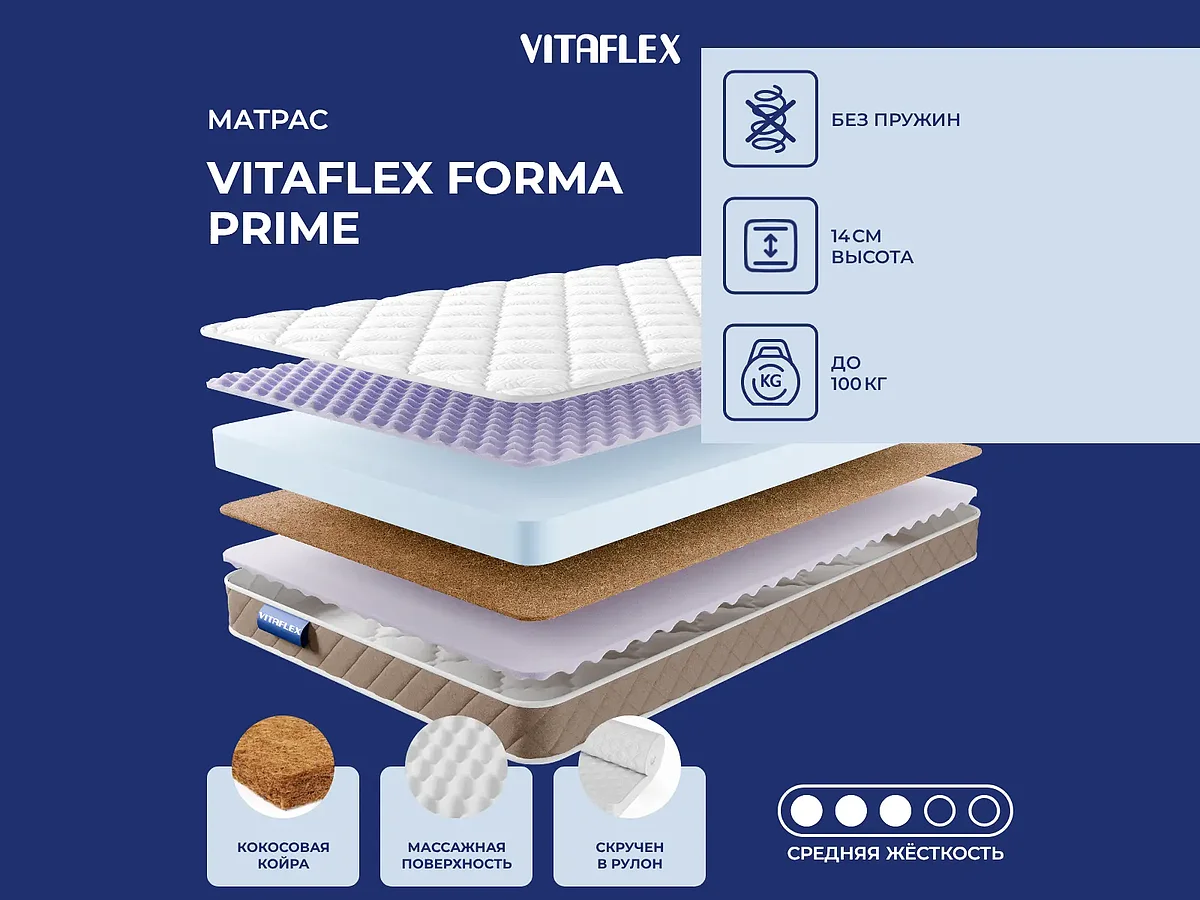 VITAFLEX

МАТРАС

VITAFLEX FORMA PRIME

БЕЗ ПРУЖИН

14 СМ ВЫСОТА

KG

ДО 100 КГ

VITAFLEX

КОКОСОВАЯ КОЙРА

МАССАЖНАЯ ПОВЕРХНОСТЬ

СКРУЧЕН В РУЛОН

СРЕДНЯЯ ЖЁСТКОСТЬ