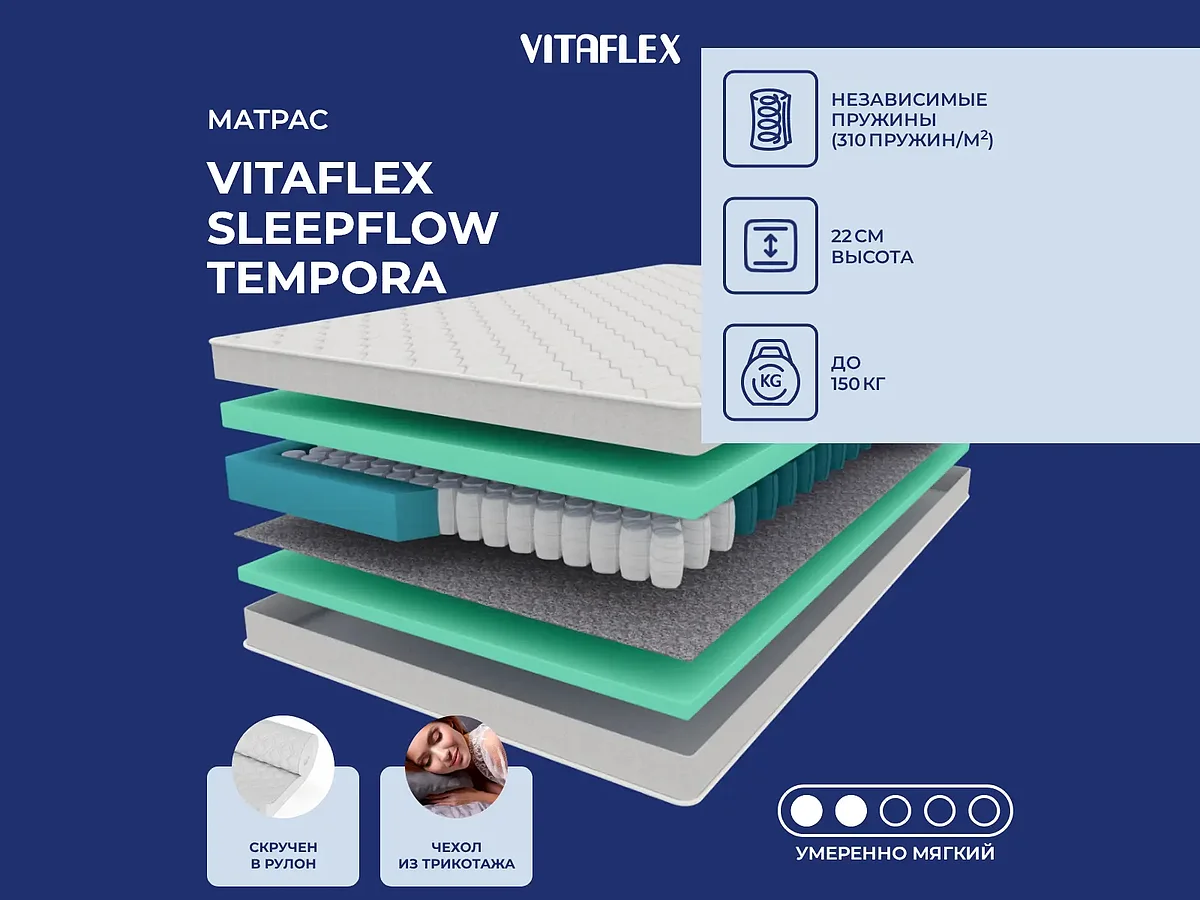 VITAFLEX

МАТРАС

VITAFLEX SLEEPFLOW TEMPORA

НЕЗАВИСИМЫЕ ПРУЖИНЫ (310 ПРУЖИН/М$^2$)

22 СМ ВЫСОТА

KG

ДО 150 КГ

СКРУЧЕН В РУЛОН

ЧЕХОЛ ИЗ ТРИКОТАЖА

УМЕРЕННО МЯГКИЙ