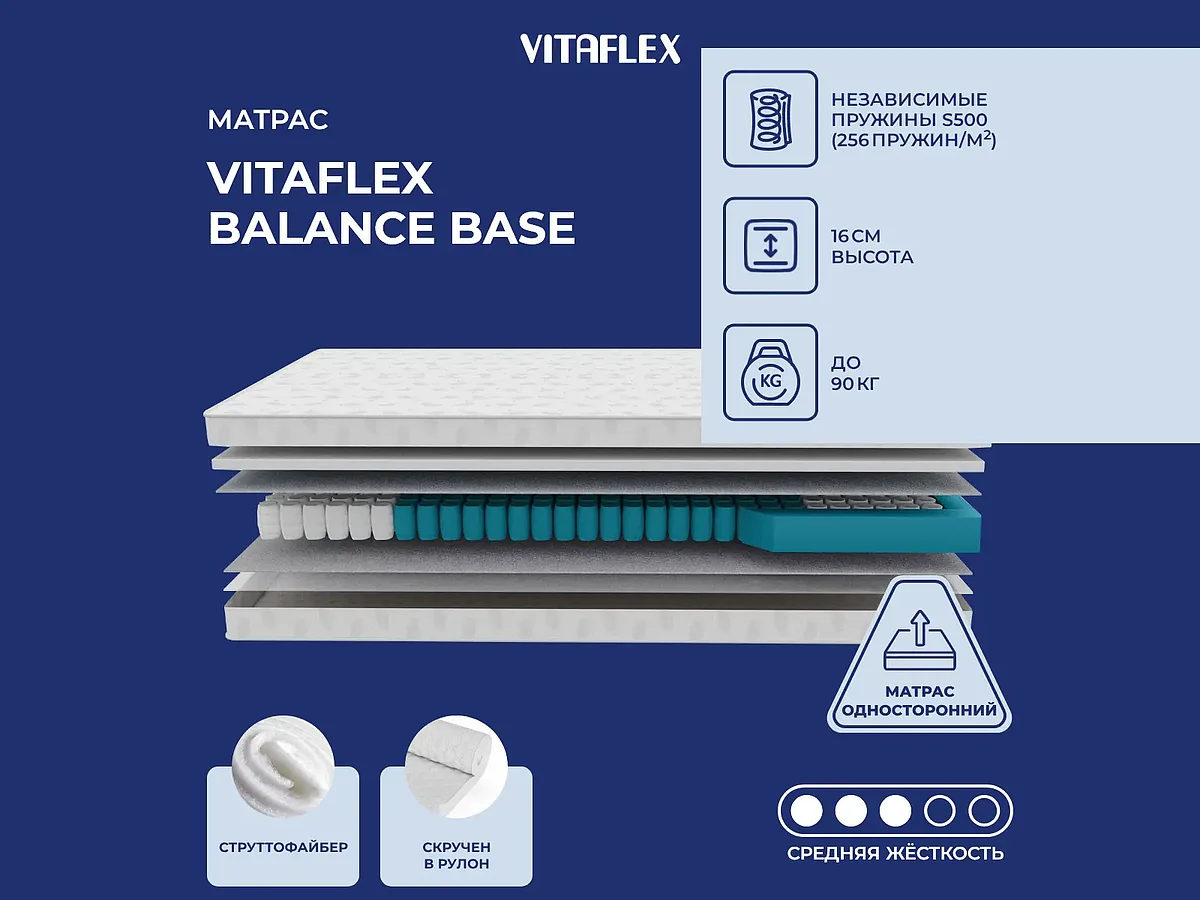 VITAFLEX

МАТРАС

VITAFLEX BALANCE BASE

НЕЗАВИСИМЫЕ ПРУЖИНЫ S500 (256 ПРУЖИН/М$^2$)

16 СМ ВЫСОТА

KG

ДО 90 КГ

МАТРАС ОДНОСТОРОННИЙ

СТРУТТОФАЙБЕР

СКРУЧЕН В РУЛОН

СРЕДНЯЯ ЖЁСТКОСТЬ