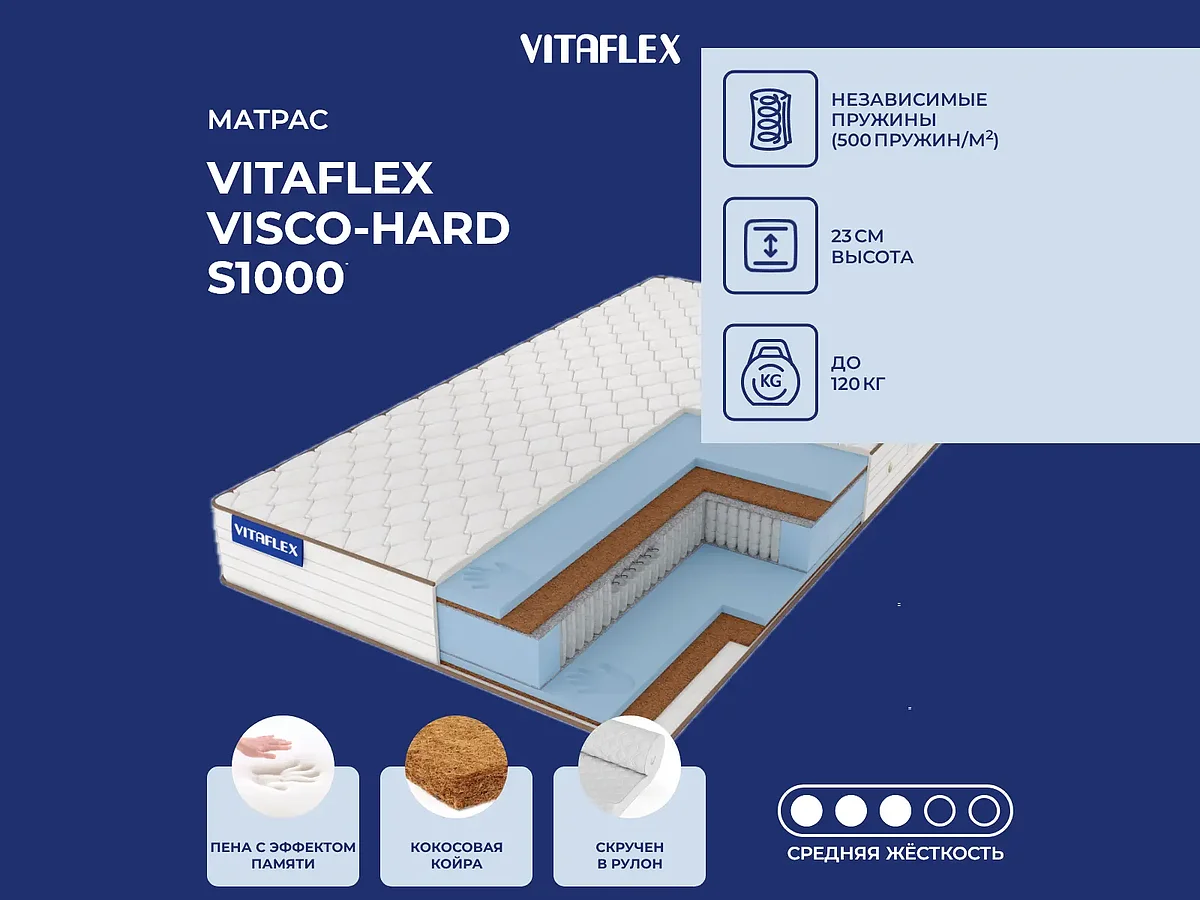 VITAFLEX

МАТРАС

VITAFLEX VISCO-HARD S1000

НЕЗАВИСИМЫЕ ПРУЖИНЫ (500 ПРУЖИН/М$^2$)

23 СМ ВЫСОТА

KG

ДО 120 КГ

VITAFLEX

ПЕНА С ЭФФЕКТОМ ПАМЯТИ

КОКОСОВАЯ КОЙРА

СКРУЧЕН В РУЛОН

СРЕДНЯЯ ЖЁСТКОСТЬ