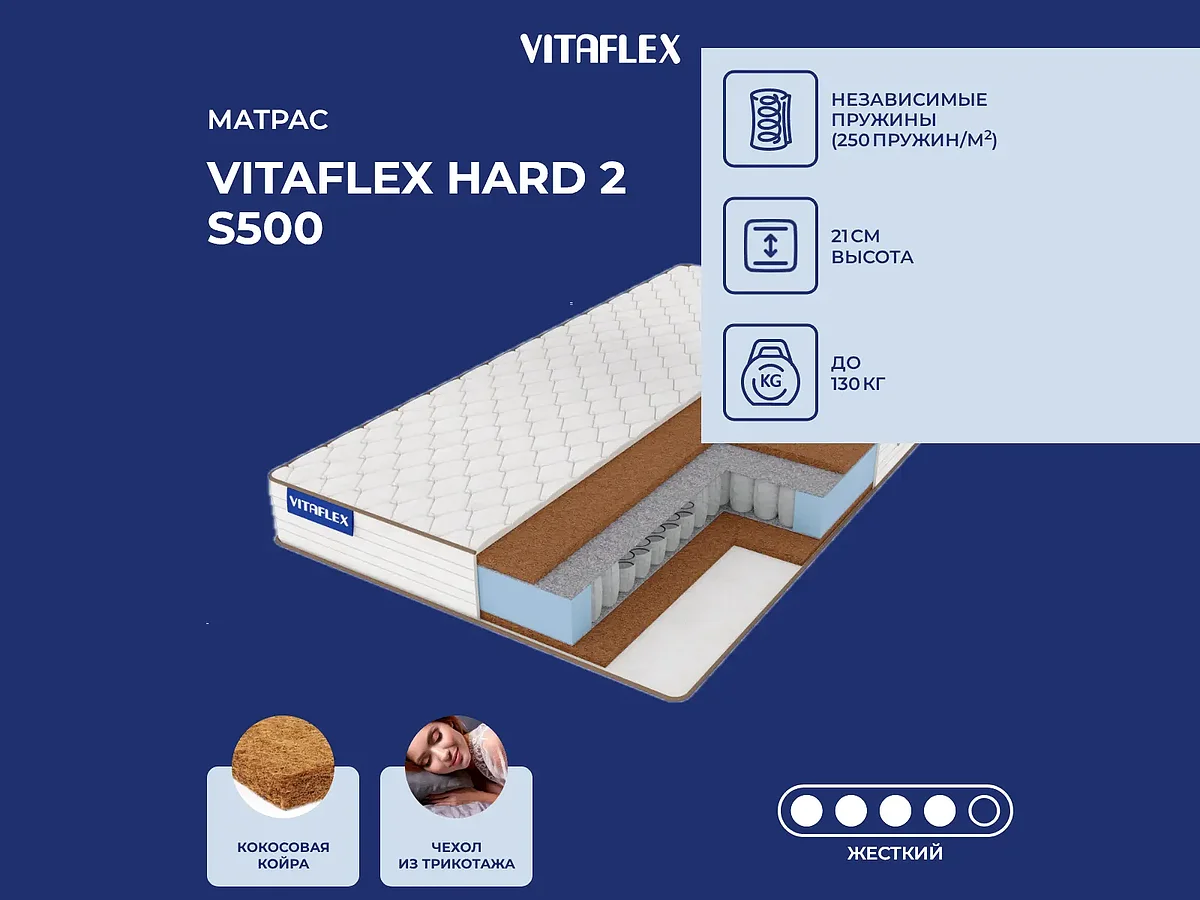 VITAFLEX

МАТРАС

VITAFLEX HARD 2 S500

НЕЗАВИСИМЫЕ ПРУЖИНЫ (250 ПРУЖИН/М$^2$)

21 СМ ВЫСОТА

KG

ДО 130 КГ

VITAFLEX

КОКОСОВАЯ КОЙРА

ЧЕХОЛ ИЗ ТРИКОТАЖА

ЖЕСТКИЙ