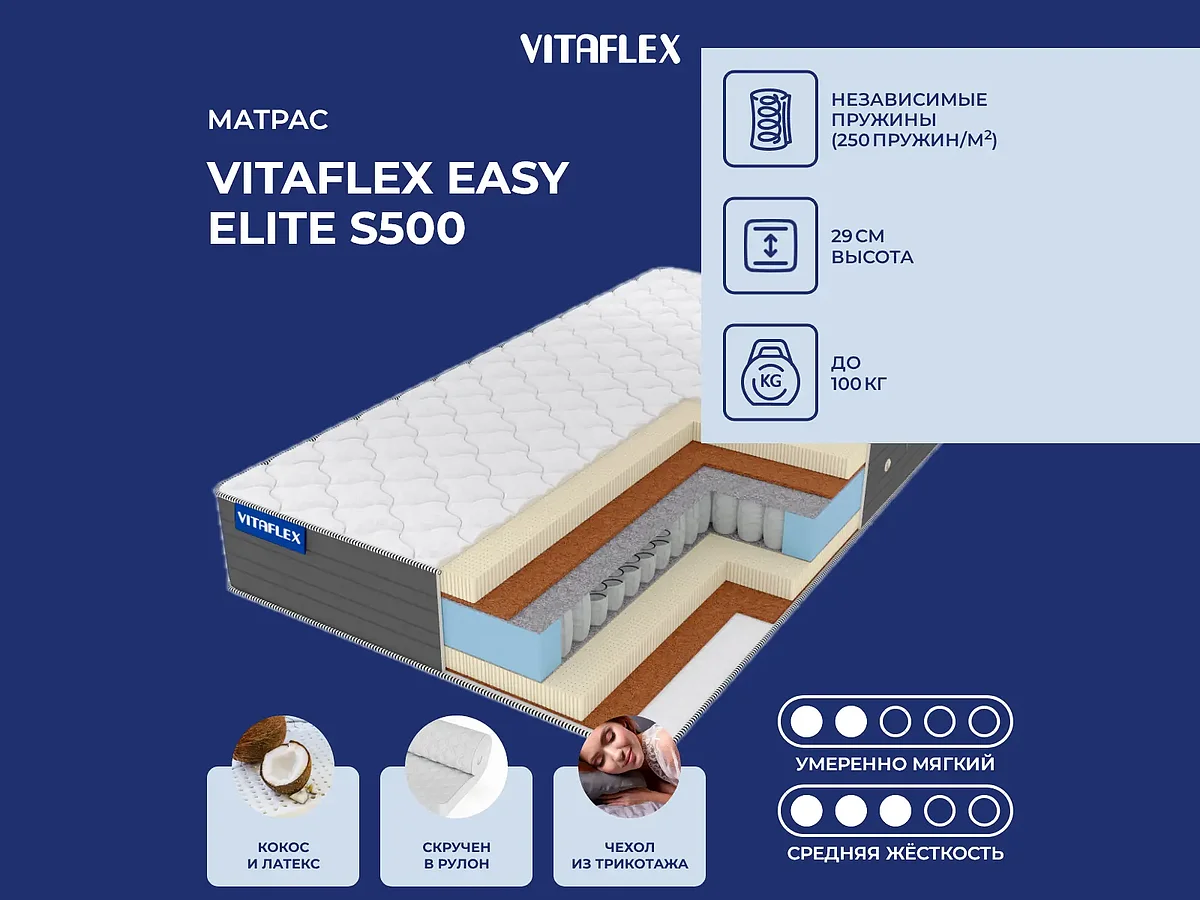 VITAFLEX

МАТРАС

VITAFLEX EASY ELITE S500

НЕЗАВИСИМЫЕ ПРУЖИНЫ (250 ПРУЖИН/М$^2$)

29 СМ ВЫСОТА

KG

ДО 100 КГ

VITAFLEX

КОКОС И ЛАТЕКС

СКРУЧЕН В РУЛОН

ЧЕХОЛ ИЗ ТРИКОТАЖА

УМЕРЕННО МЯГКИЙ

СРЕДНЯЯ ЖЁСТКОСТЬ