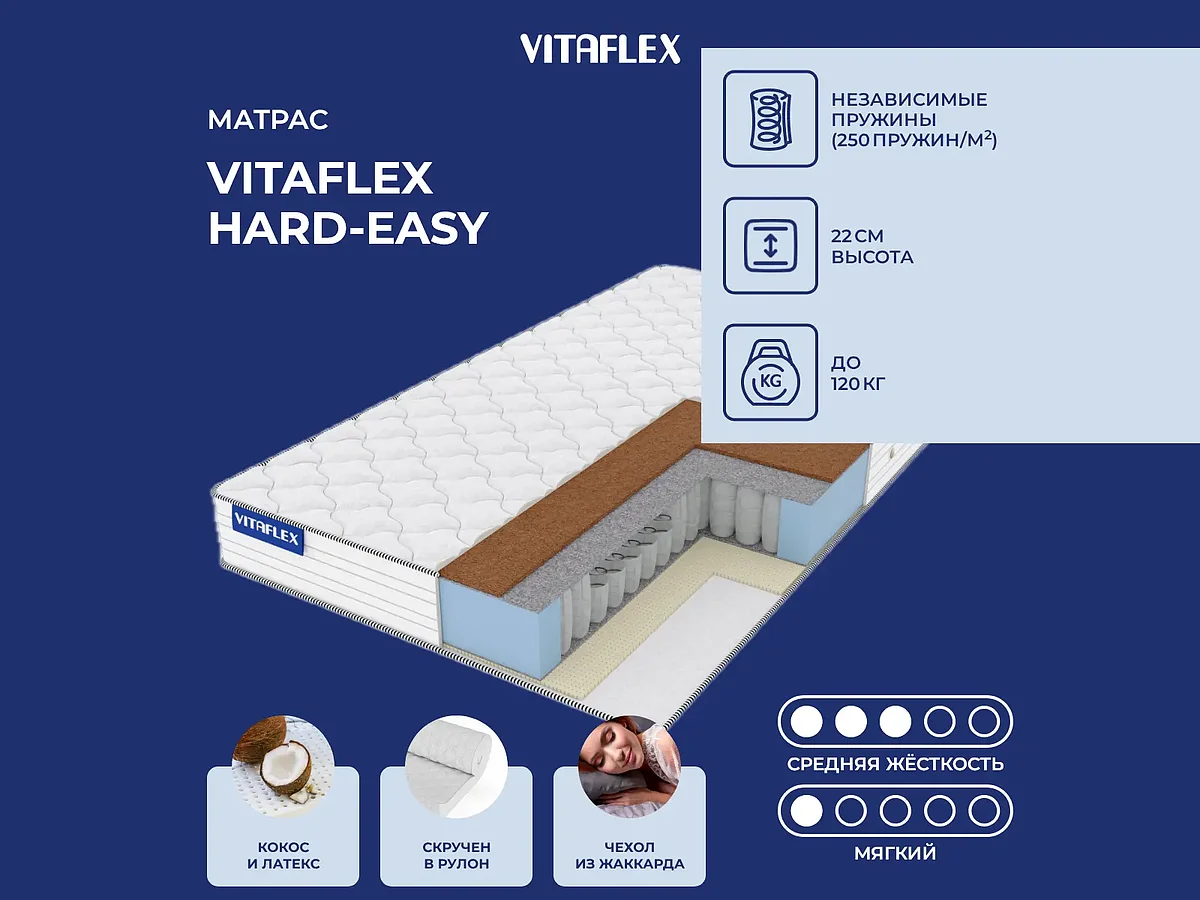 VITAFLEX

МАТРАС

VITAFLEX HARD-EASY

НЕЗАВИСИМЫЕ ПРУЖИНЫ (250 ПРУЖИН/М$^2$)

22 СМ ВЫСОТА

KG

ДО 120 КГ

VITAFLEX

КОКОС И ЛАТЕКС

СКРУЧЕН В РУЛОН

ЧЕХОЛ ИЗ ЖАККАРДА

СРЕДНЯЯ ЖЁСТКОСТЬ

МЯГКИЙ