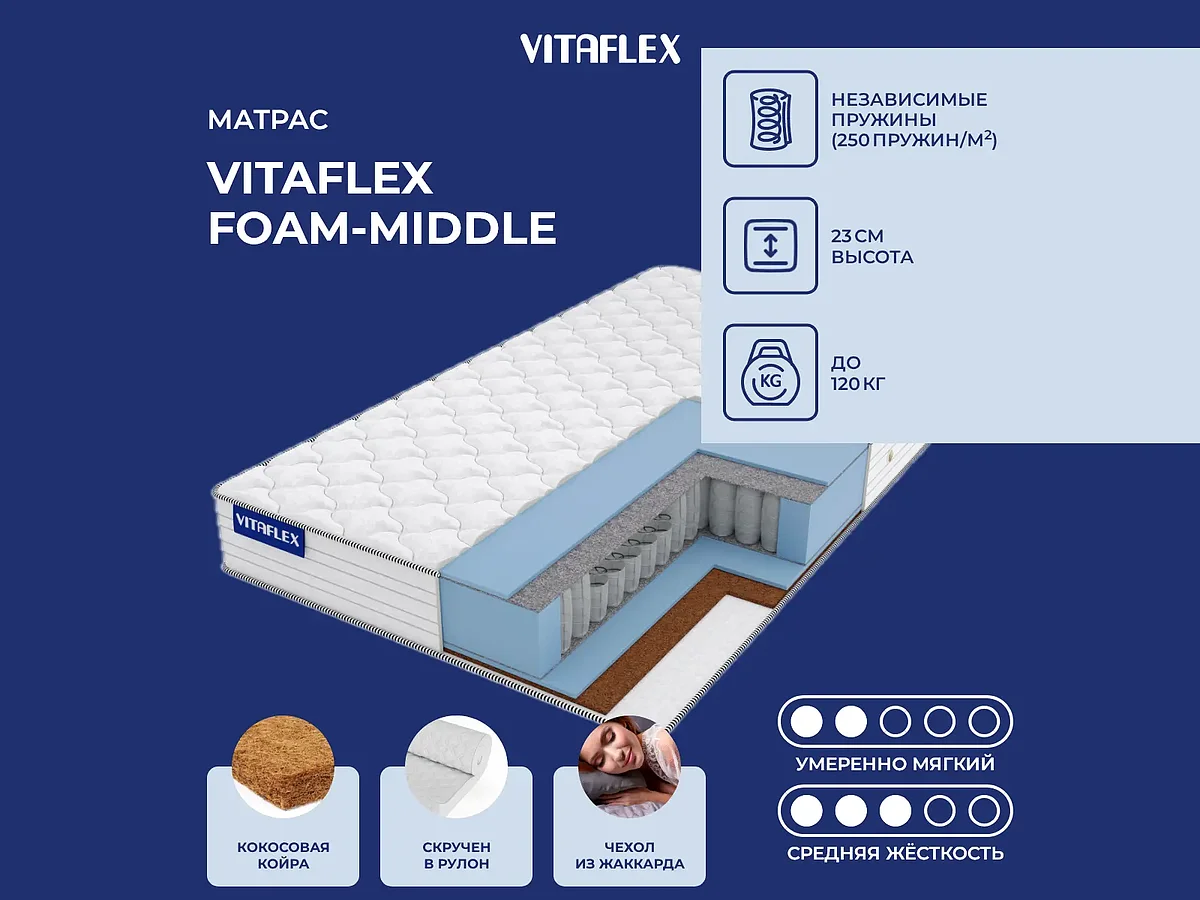 VITAFLEX

МАТРАС

VITAFLEX FOAM-MIDDLE

НЕЗАВИСИМЫЕ ПРУЖИНЫ (250 ПРУЖИН/М$^2$)

23 СМ ВЫСОТА

KG

ДО 120 КГ

VITAFLEX

КОКОСОВАЯ КОЙРА

СКРУЧЕН В РУЛОН

ЧЕХОЛ ИЗ ЖАККАРДА

УМЕРЕННО МЯГКИЙ

СРЕДНЯЯ ЖЁСТКОСТЬ