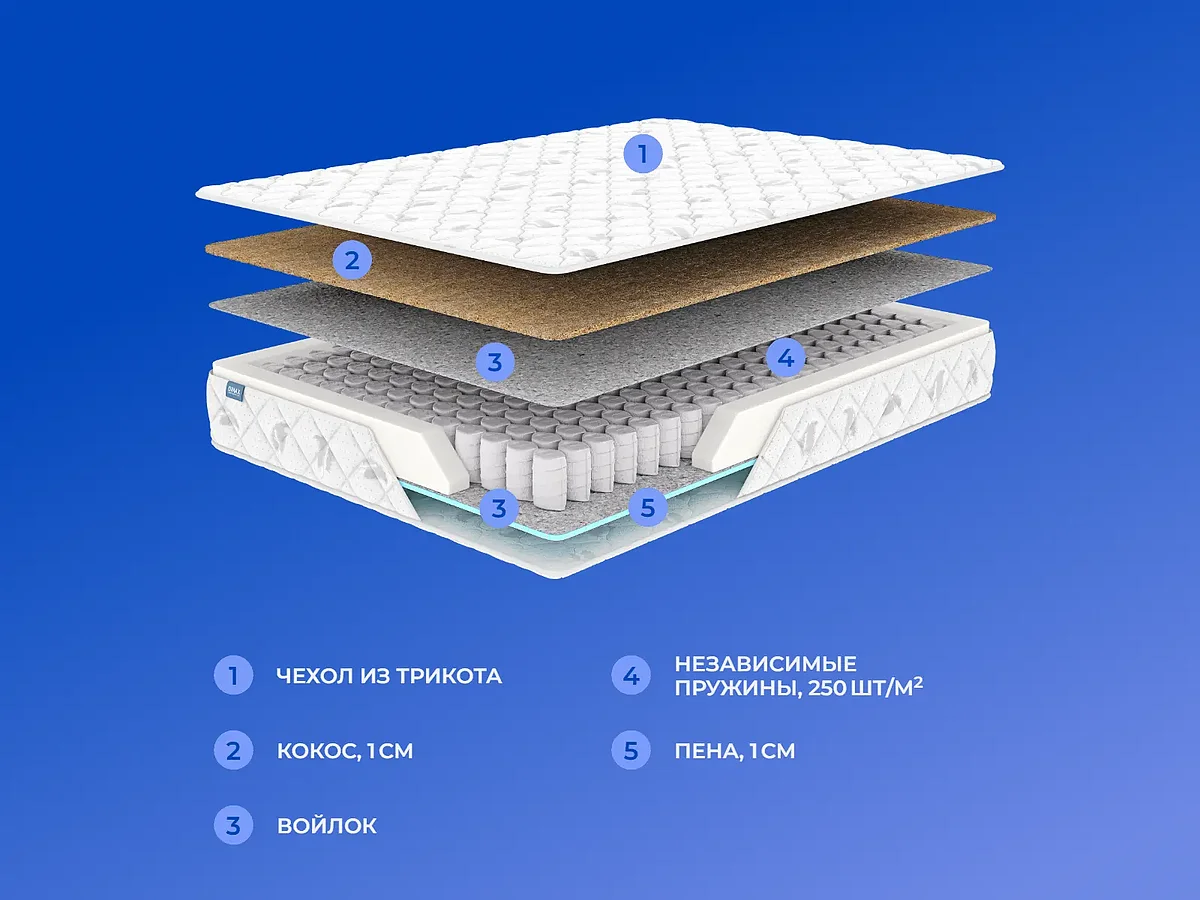 1

2

3

4

3

5

1 ЧЕХОЛ ИЗ ТРИКОТА

2 КОКОС, 1СМ

3 ВОЙЛОК

4 НЕЗАВИСИМЫЕ ПРУЖИНЫ, 250 ШТ/М$^2$

5 ПЕНА, 1СМ