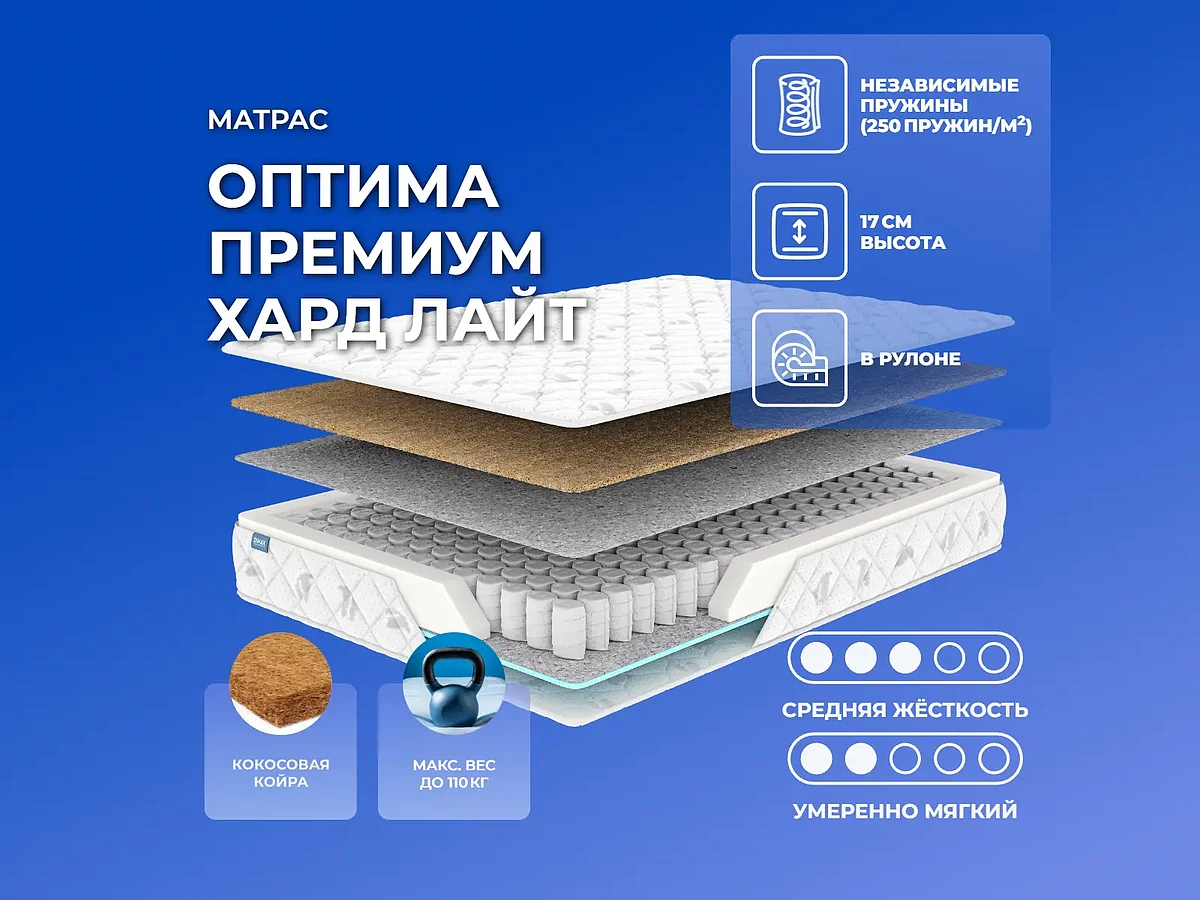 МАТРАС

ОПТИМА ПРЕМИУМ ХАРД ЛАЙТ

НЕЗАВИСИМЫЕ ПРУЖИНЫ (250 ПРУЖИН/М$^2$)

17 СМ ВЫСОТА

В РУЛОНЕ

КОКОСОВАЯ КОЙРА

МАКС. ВЕС ДО 110 КГ

СРЕДНЯЯ ЖЁСТКОСТЬ

УМЕРЕННО МЯГКИЙ